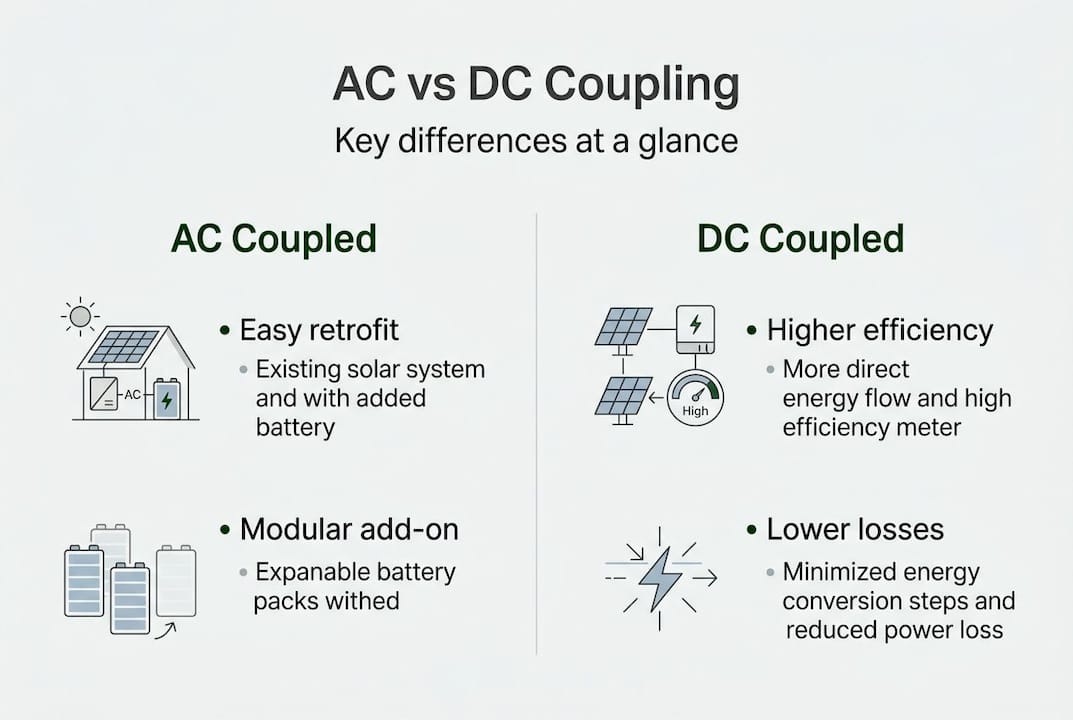 AC vs DC Coupling

Key differences at a glance

AC Coupled

AC

• Easy retrofit

• Existing solar system and with added battery

• Modular add-on

• Expanable battery packs withed

DC Coupled

High

• Higher efficiency

• More direct energy flow and high efficiency meter

• Lower losses

• Minimized energy conversion steps and reduced power loss