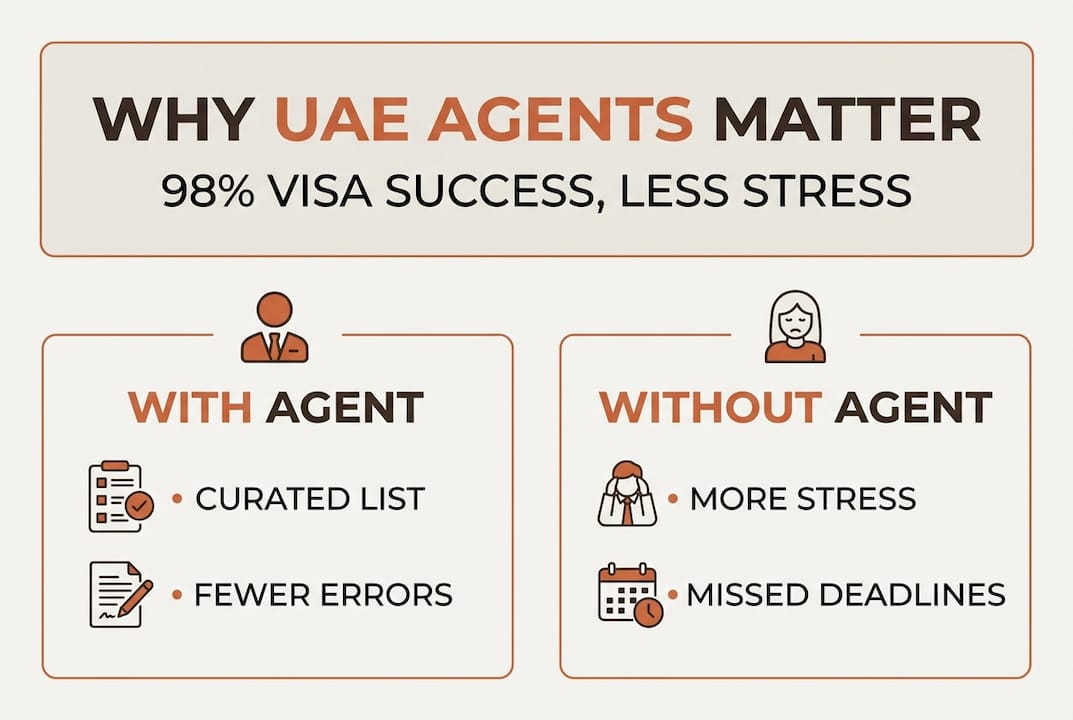 WHY UAE AGENTS MATTER
98% VISA SUCCESS, LESS STRESS

WITH AGENT
• CURATED LIST
• FEWER ERRORS

WITHOUT AGENT
• MORE STRESS
• MISSED DEADLINES