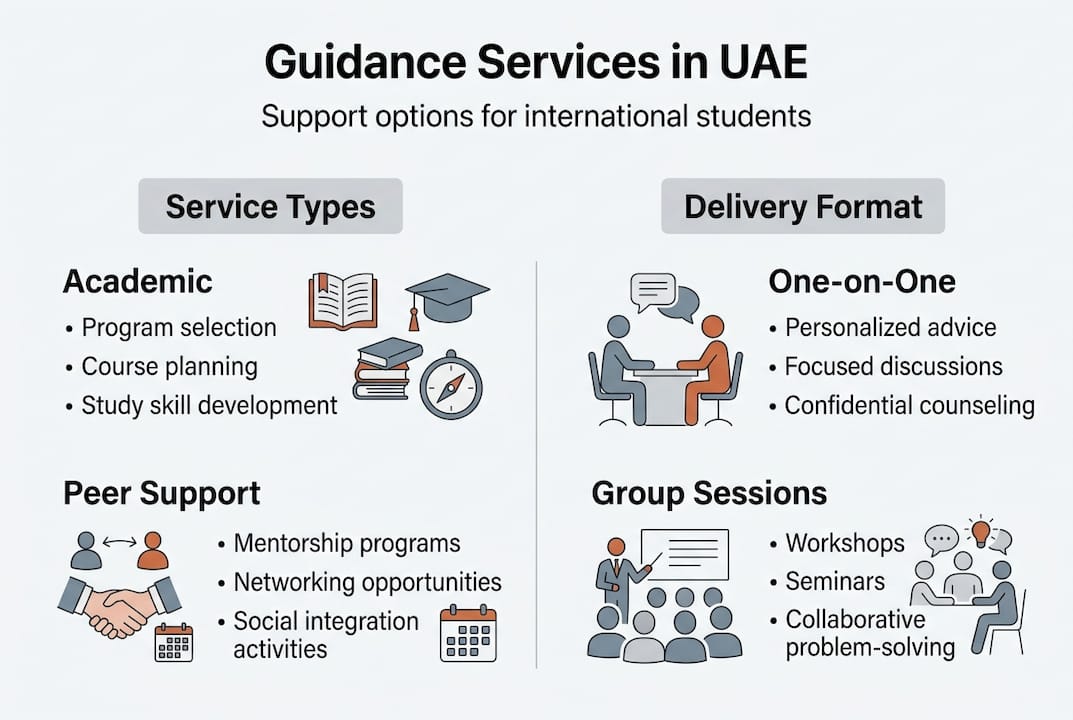 Guidance Services in UAE

Support options for international students

Service Types

Academic
• Program selection
• Course planning
• Study skill development

Peer Support
• Mentorship programs
• Networking opportunities
• Social integration activities

Delivery Format

One-on-One
• Personalized advice
• Focused discussions
• Confidential counseling

Group Sessions
• Workshops
• Seminars
• Collaborative problem-solving