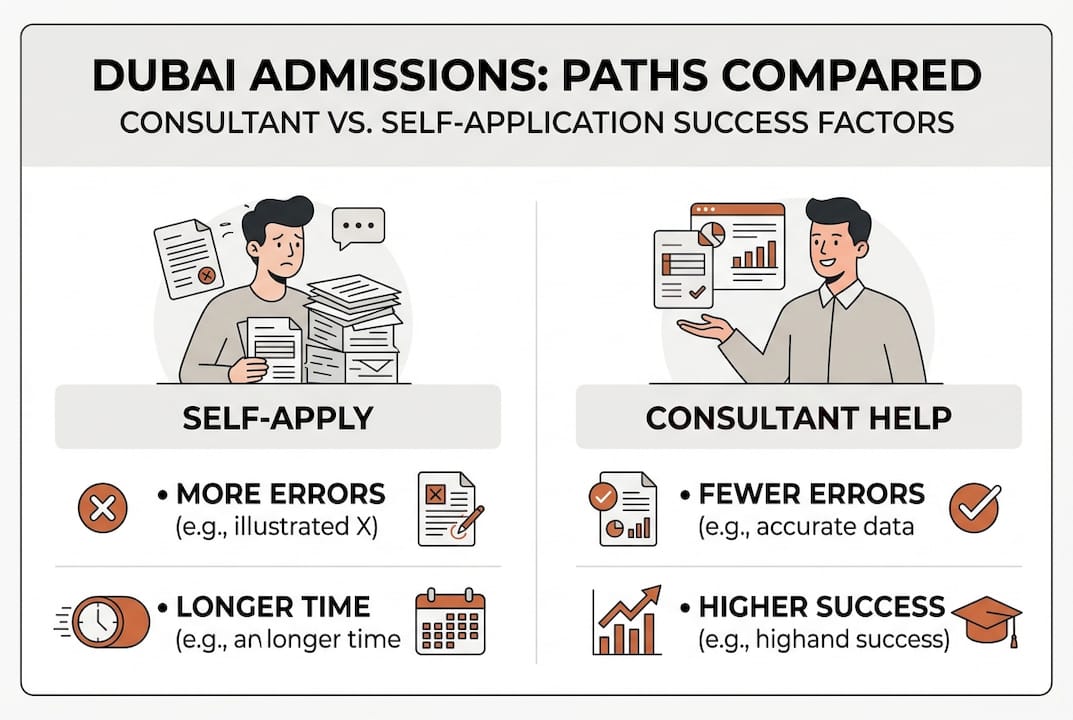 DUBAI ADMISSIONS: PATHS COMPARED
CONSULTANT VS. SELF-APPLICATION SUCCESS FACTORS

SELF-APPLY

• MORE ERRORS
(e.g., illustrated X)

• LONGER TIME
(e.g., an longer time

CONSULTANT HELP

• FEWER ERRORS
(e.g., accurate data

• HIGHER SUCCESS
(e.g., highand success)