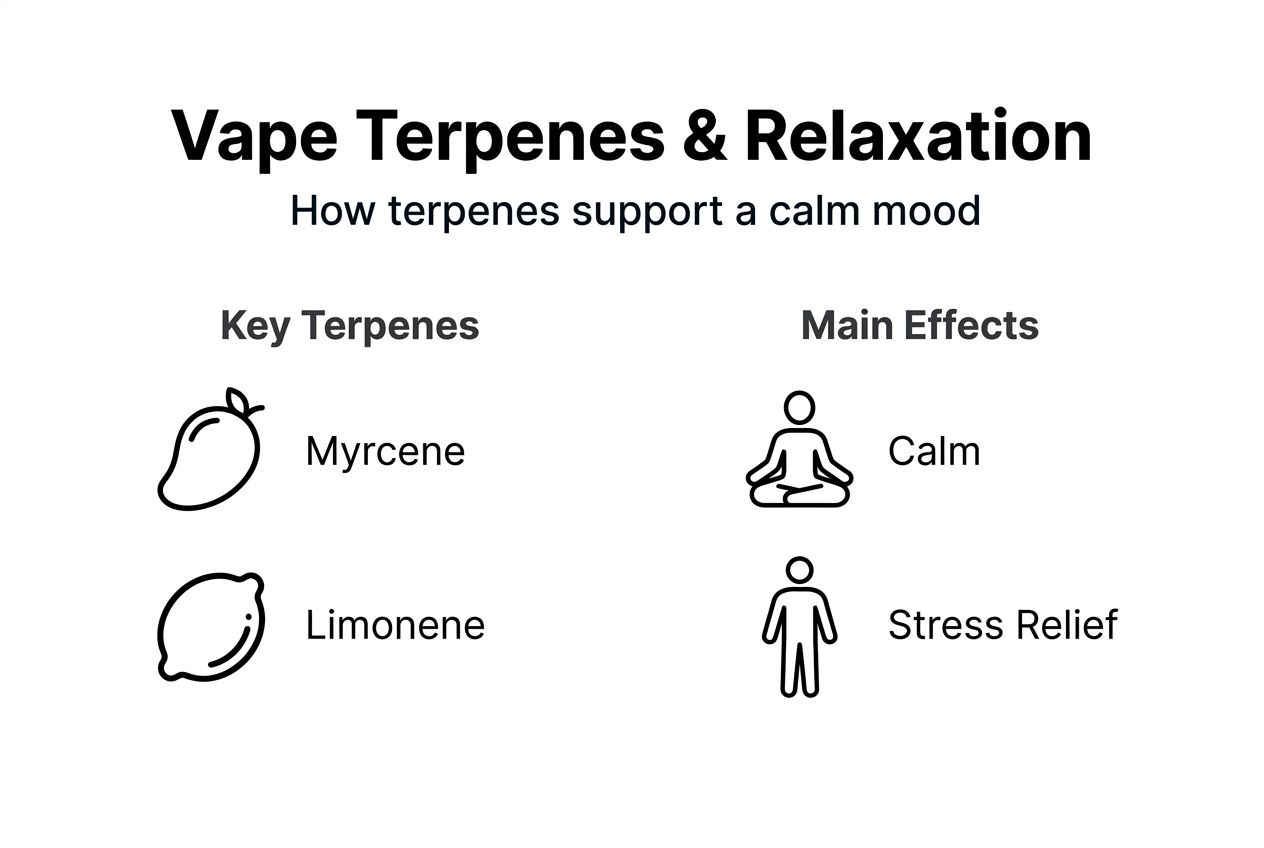 Vape Terpenes & Relaxation

How terpenes support a calm mood

Key Terpenes

Myrcene

Limonene

Main Effects

Calm

Stress Relief