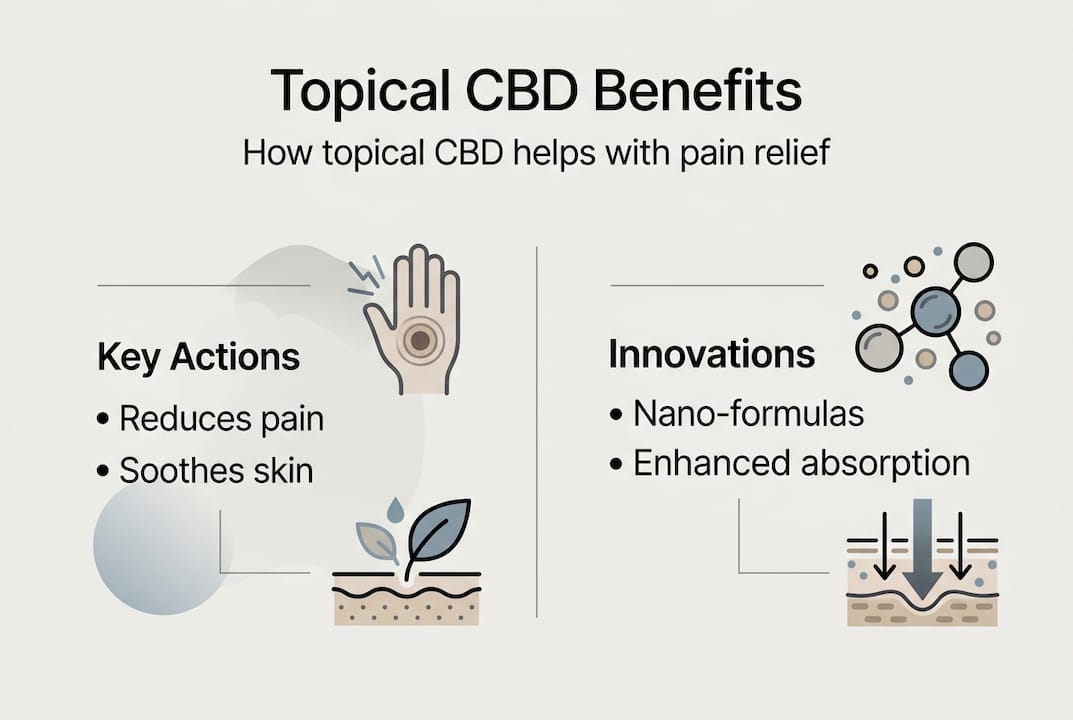 Topical CBD Benefits

How topical CBD helps with pain relief

Key Actions

• Reduces pain
• Soothes skin

Innovations

• Nano-formulas
• Enhanced absorption