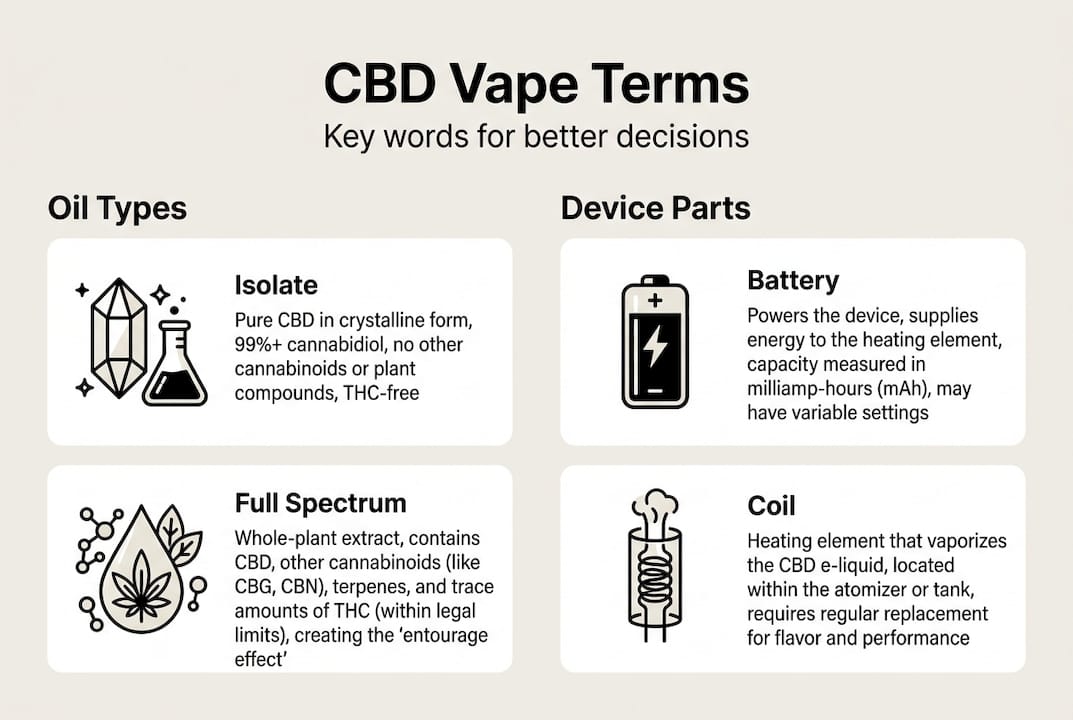 CBD Vape Terms

Key words for better decisions

Oil Types

Isolate

Pure CBD in crystalline form, 99%+ cannabidiol, no other cannabinoids or plant compounds, THC-free

Full Spectrum

Whole-plant extract, contains CBD, other cannabinoids (like CBG, CBN), terpenes, and trace amounts of THC (within legal limits), creating the 'entourage effect'

Device Parts

Battery

Powers the device, supplies energy to the heating element, capacity measured in milliamp-hours (mAh), may have variable settings

Coil

Heating element that vaporizes the CBD e-liquid, located within the atomizer or tank, requires regular replacement for flavor and performance