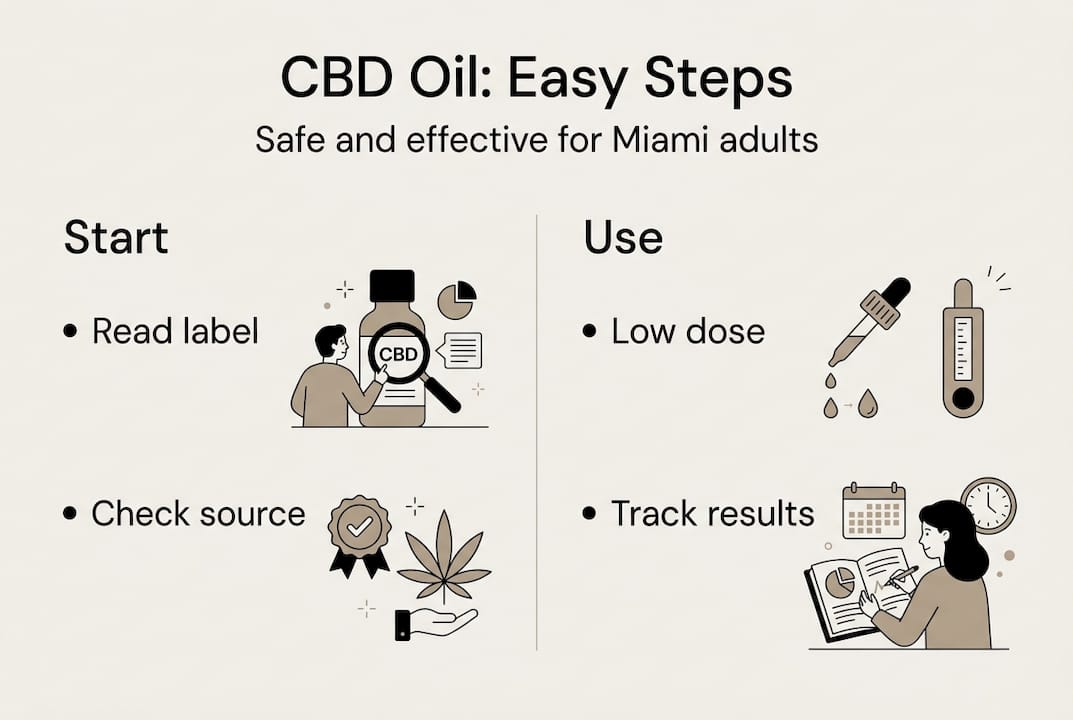 CBD Oil: Easy Steps

Safe and effective for Miami adults

Start

• Read label

CBD

• Check source

Use

• Low dose

• Track results