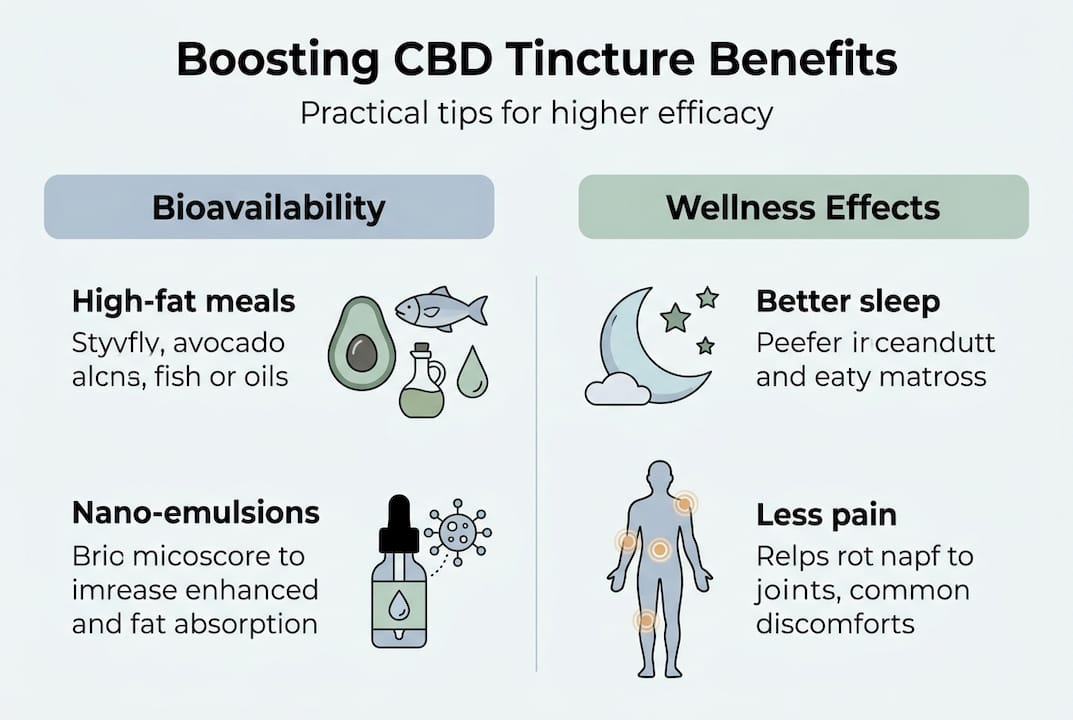 Boosting CBD Tincture Benefits

Practical tips for higher efficacy

Bioavailability

High-fat meals
Styvfly, avocado alcns, fish or oils

Nano-emulsions
Bric micoscore to imrease enhanced and fat absorption

Wellness Effects

Better sleep
Peefer ir ceandutt and eaty matross

Less pain
Relps rot napf to joints, common discomforts