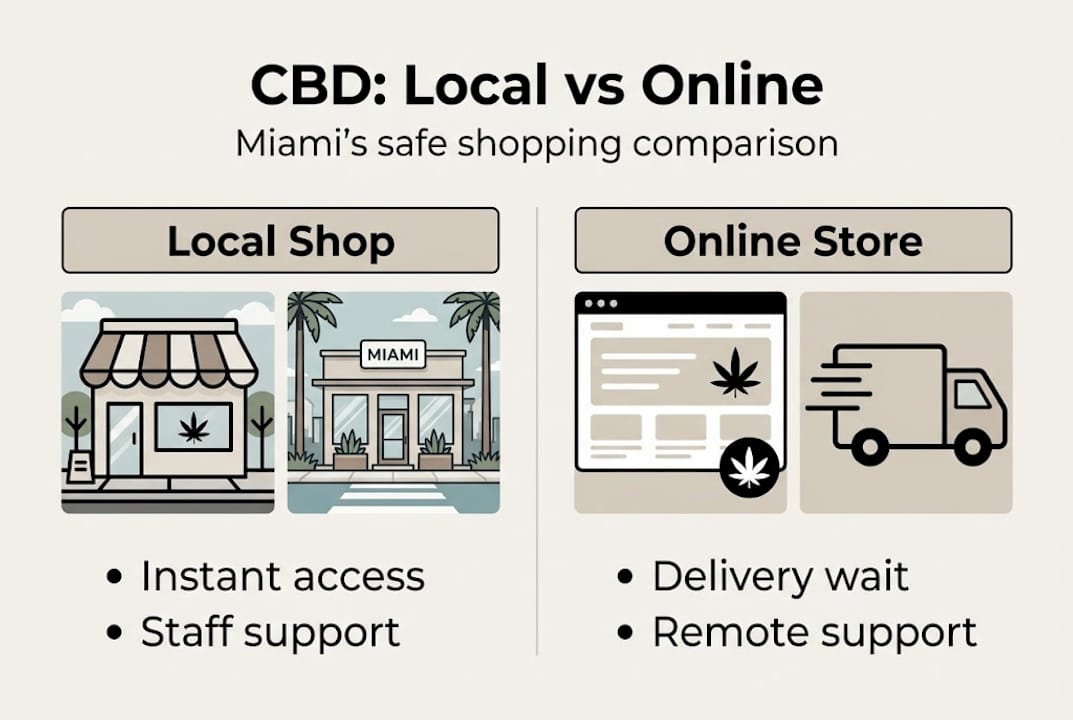 CBD: Local vs Online

Miami's safe shopping comparison

Local Shop

MIAMI

• Instant access
• Staff support

Online Store

• Delivery wait
• Remote support