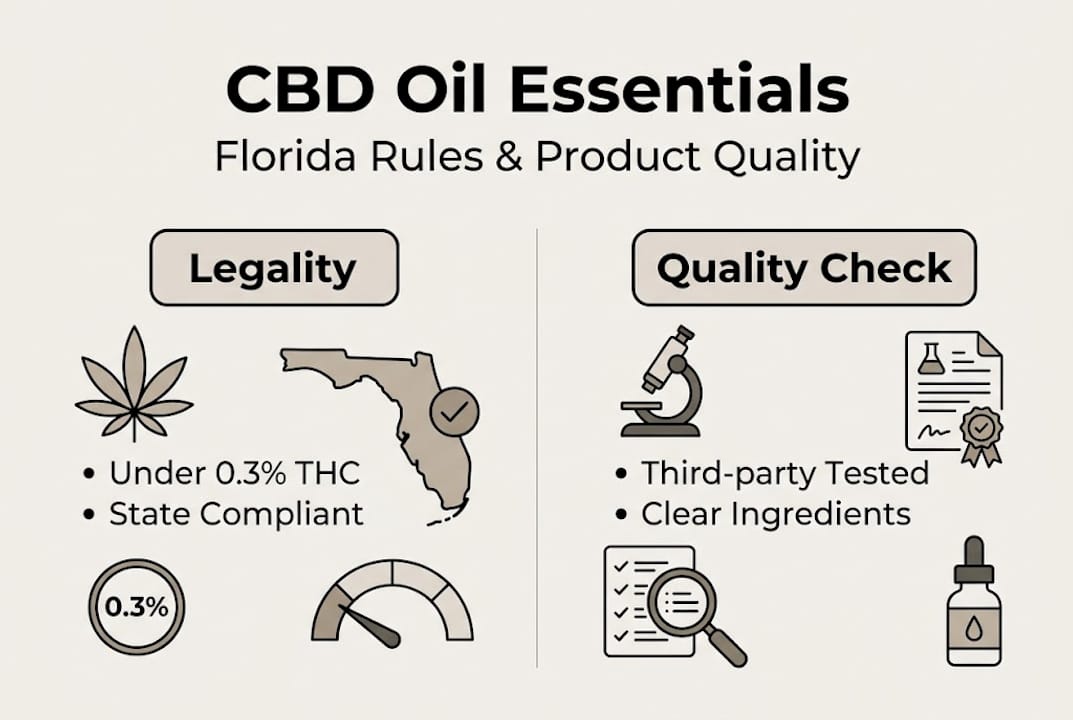 CBD Oil Essentials

Florida Rules & Product Quality

Legality

• Under 0.3% THC
• State Compliant

0.3%

Quality Check

• Third-party Tested
• Clear Ingredients