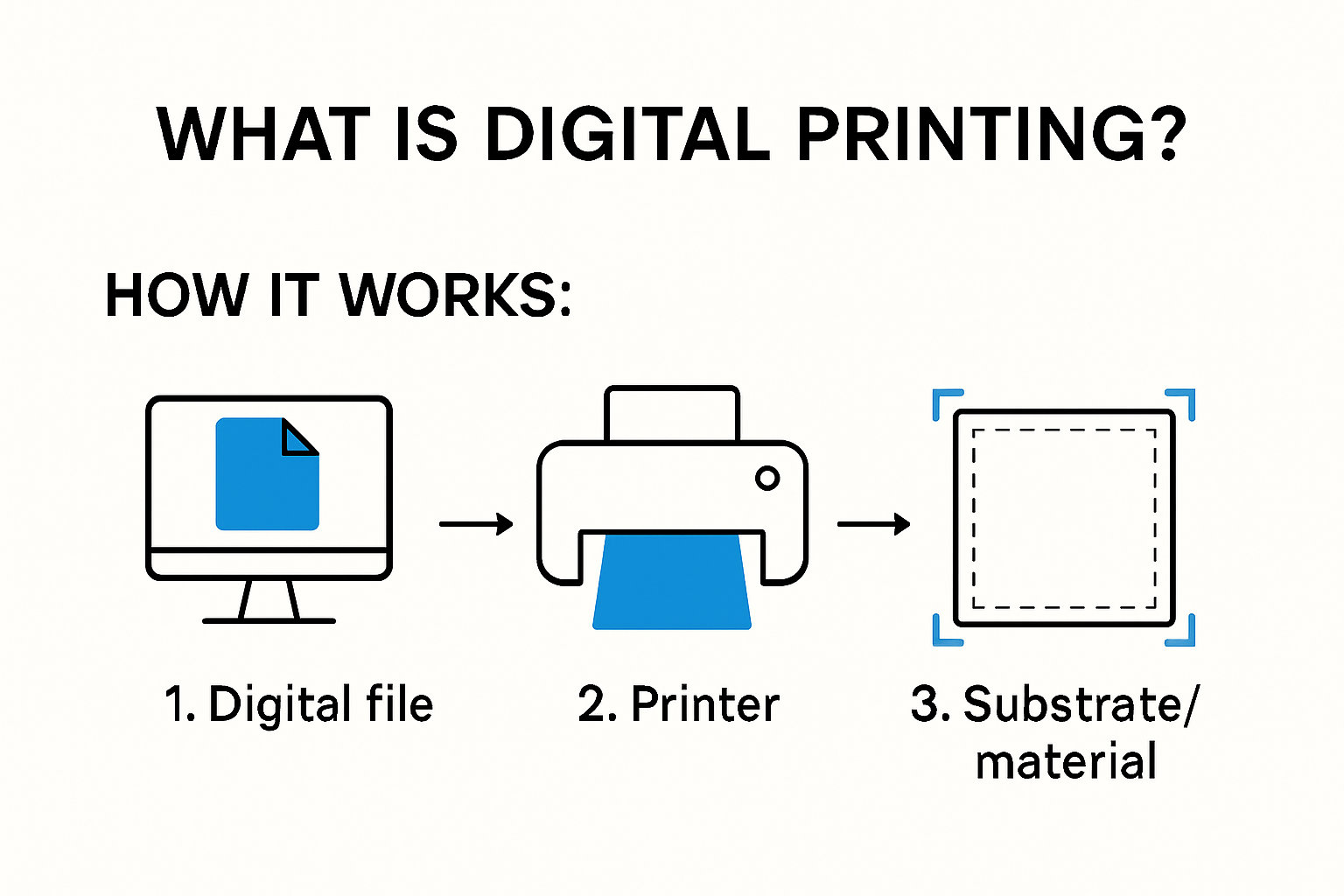 WHAT IS DIGITAL PRINTING?

HOW IT WORKS:

1. Digital file

2. Printer

3. Substrate/ material