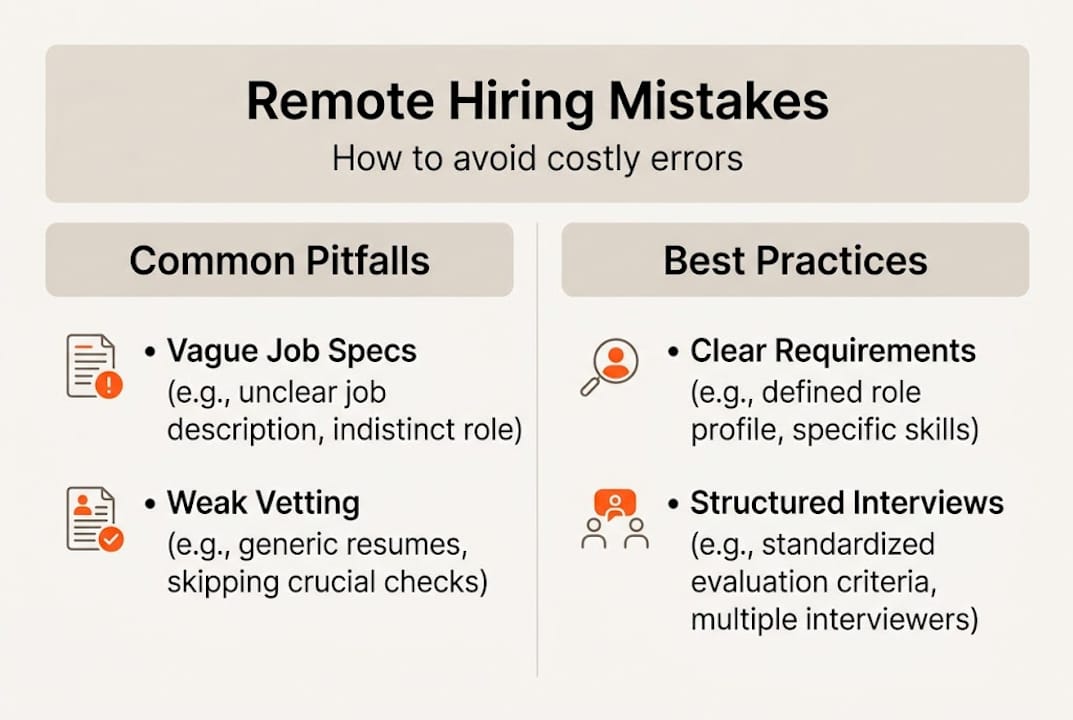 Remote Hiring Mistakes
How to avoid costly errors

Common Pitfalls

• Vague Job Specs
(e.g., unclear job description, indistinct role)

• Weak Vetting
(e.g., generic resumes, skipping crucial checks)

Best Practices

• Clear Requirements
(e.g., defined role profile, specific skills)

• Structured Interviews
(e.g., standardized evaluation criteria, multiple interviewers)