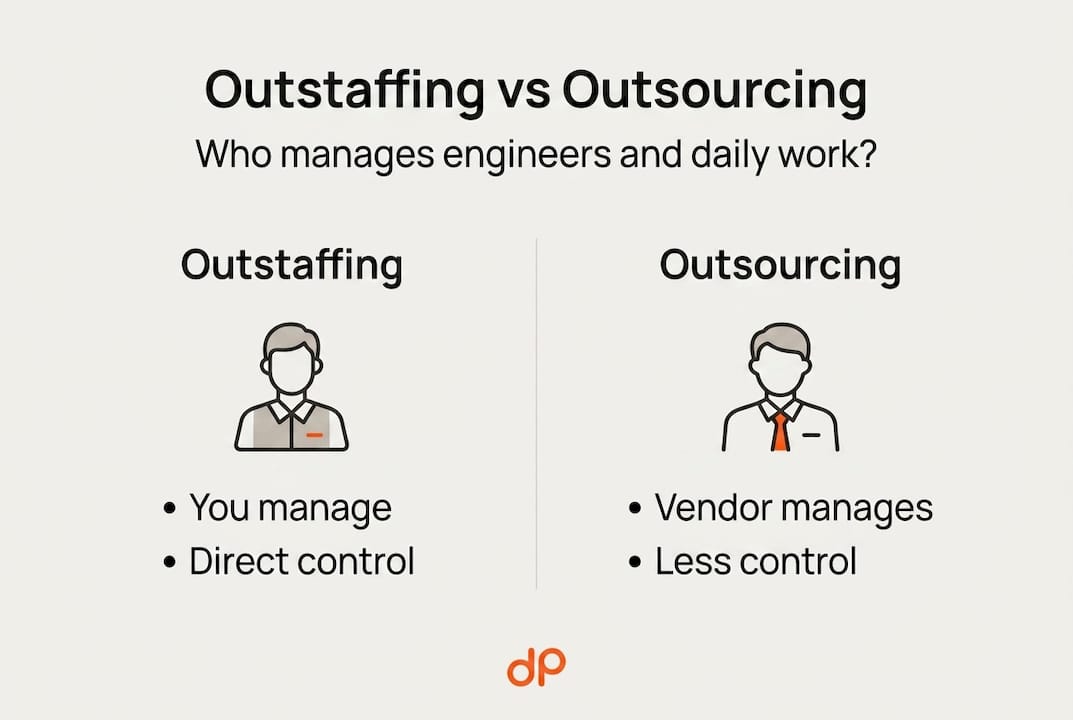 Outstaffing vs Outsourcing

Who manages engineers and daily work?

Outstaffing

• You manage
• Direct control

Outsourcing

• Vendor manages
• Less control

dp