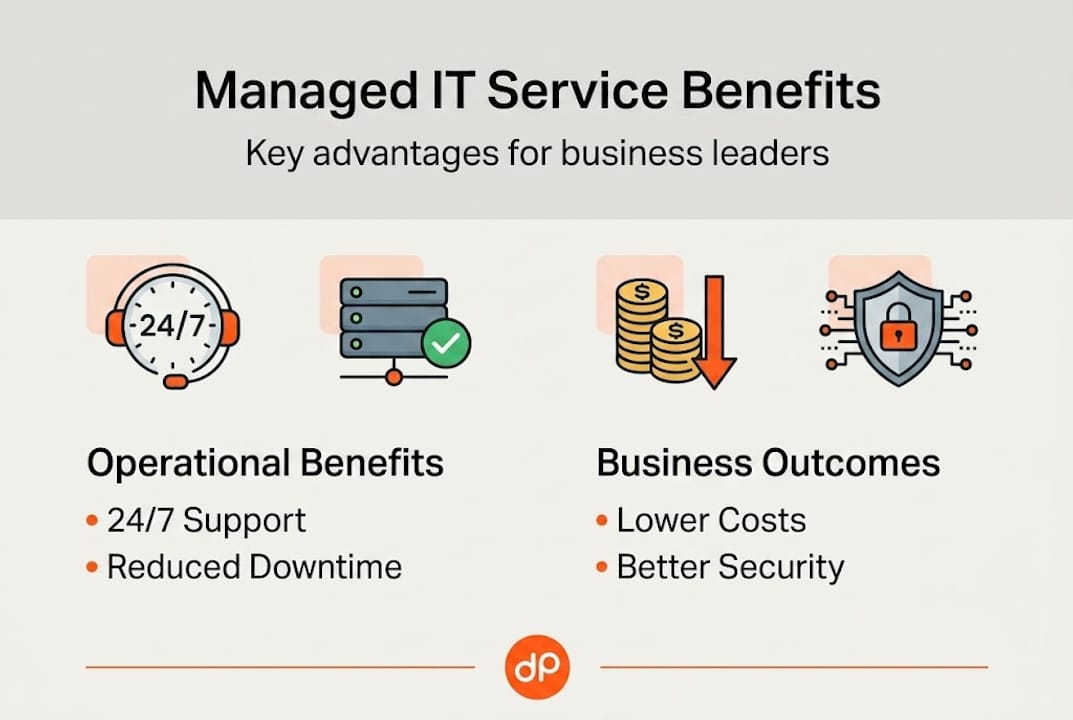 Managed IT Service Benefits

Key advantages for business leaders

24/7

$

$

Operational Benefits

• 24/7 Support
• Reduced Downtime

Business Outcomes

• Lower Costs
• Better Security

dp