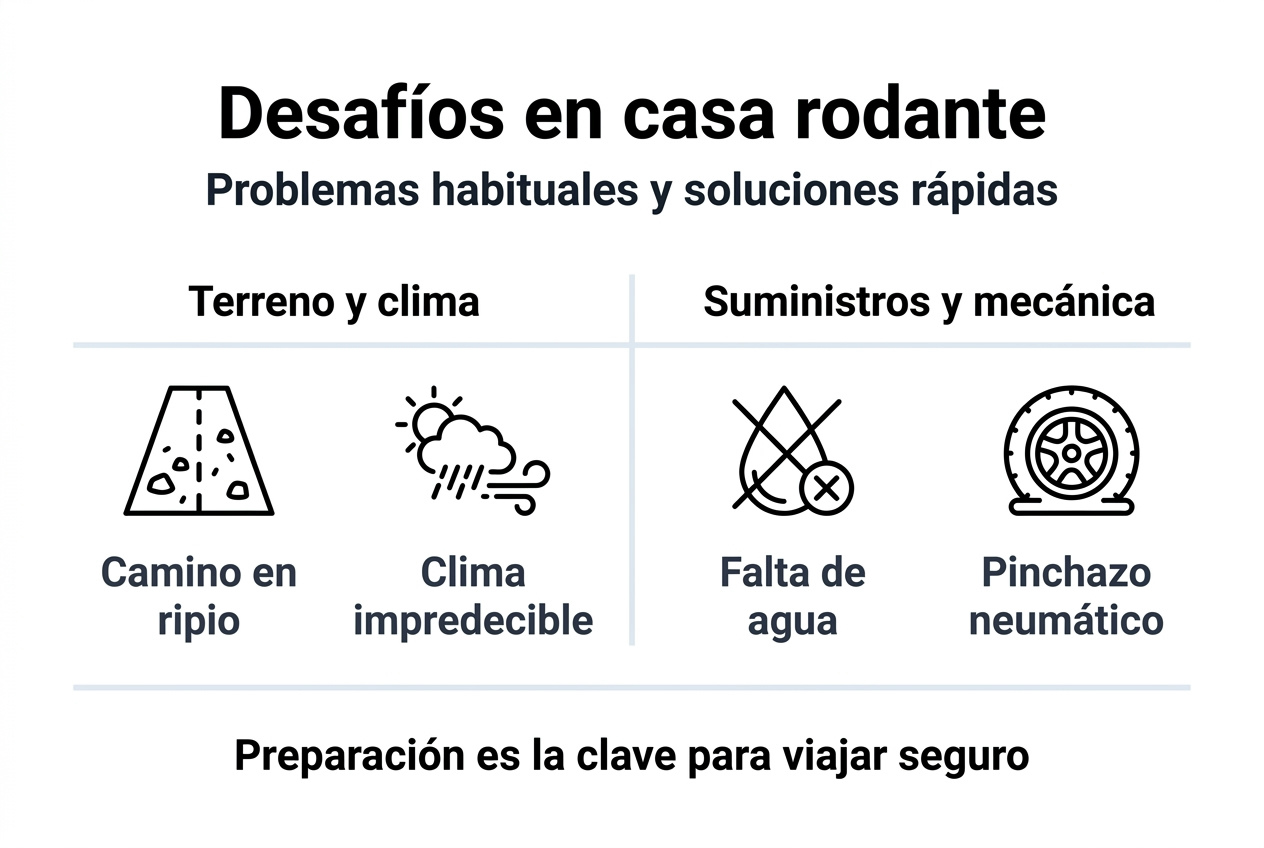 Desafíos en casa rodante

Problemas habituales y soluciones rápidas

Terreno y clima

Camino en ripio

Clima impredecible

Suministros y mecánica

Falta de agua

Pinchazo neumático

Preparación es la clave para viajar seguro