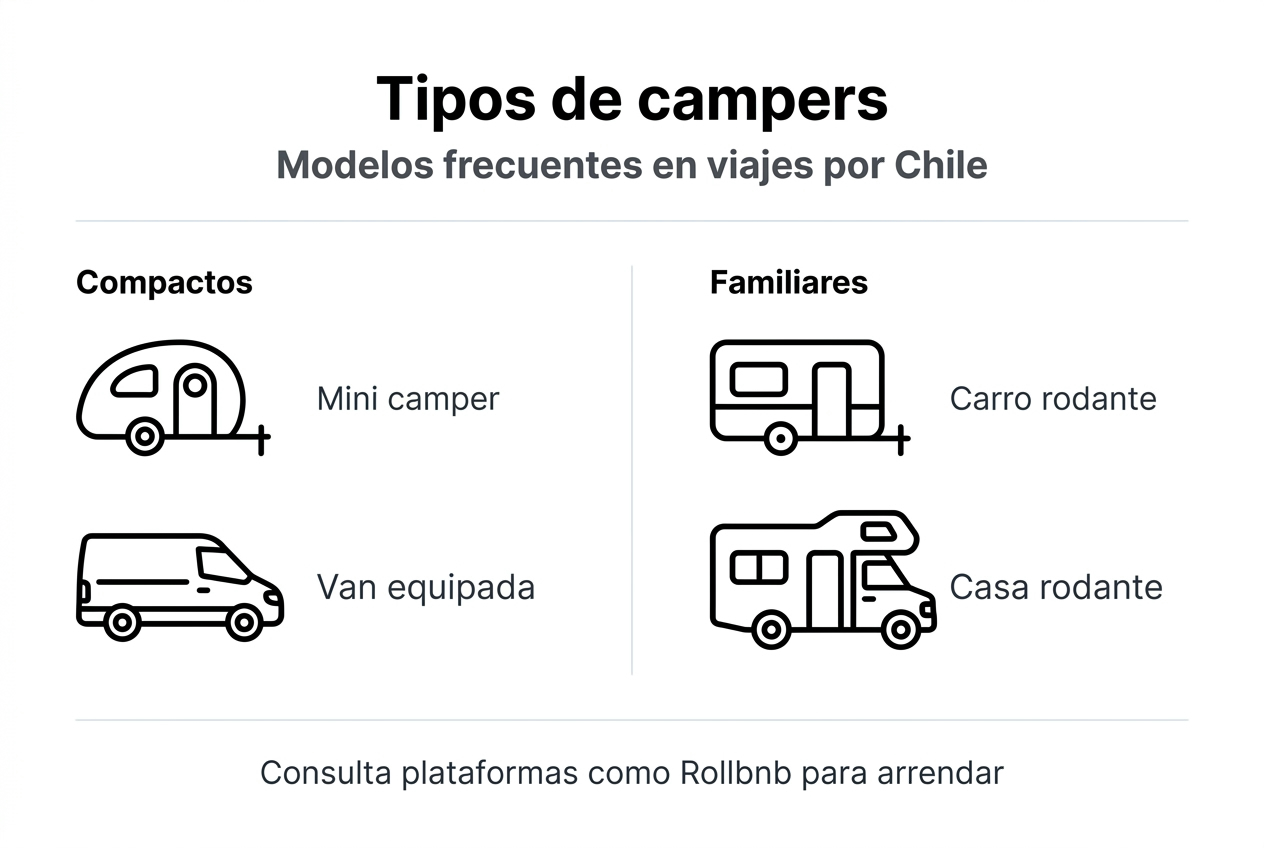 Tipos de campers

Modelos frecuentes en viajes por Chile

Compactos

Mini camper

Van equipada

Familiares

Carro rodante

Casa rodante

Consulta plataformas como Rollbnb para arrendar