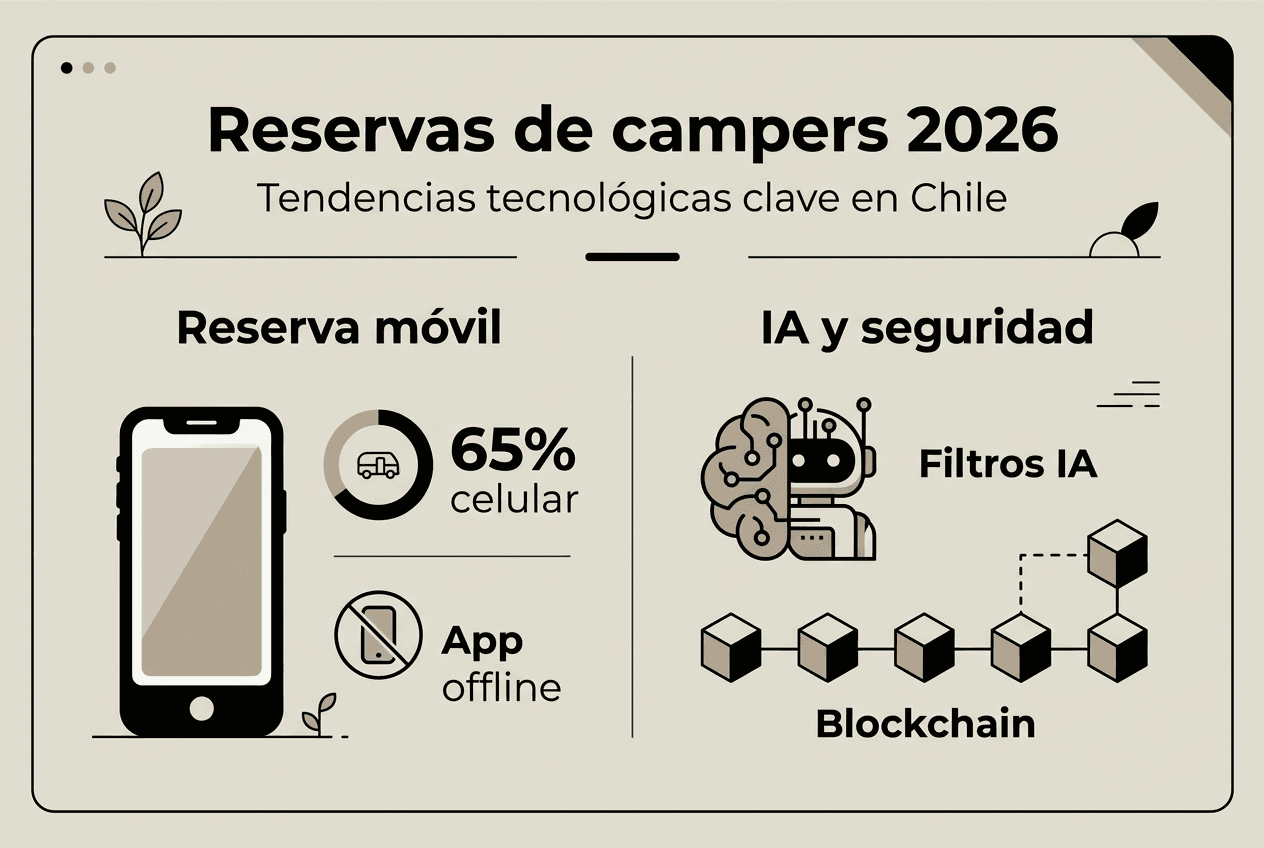 Reservas de campers 2026

Tendencias tecnológicas clave en Chile

Reserva móvil

65%
celular

App
offline

IA y seguridad

Filtros IA

Blockchain