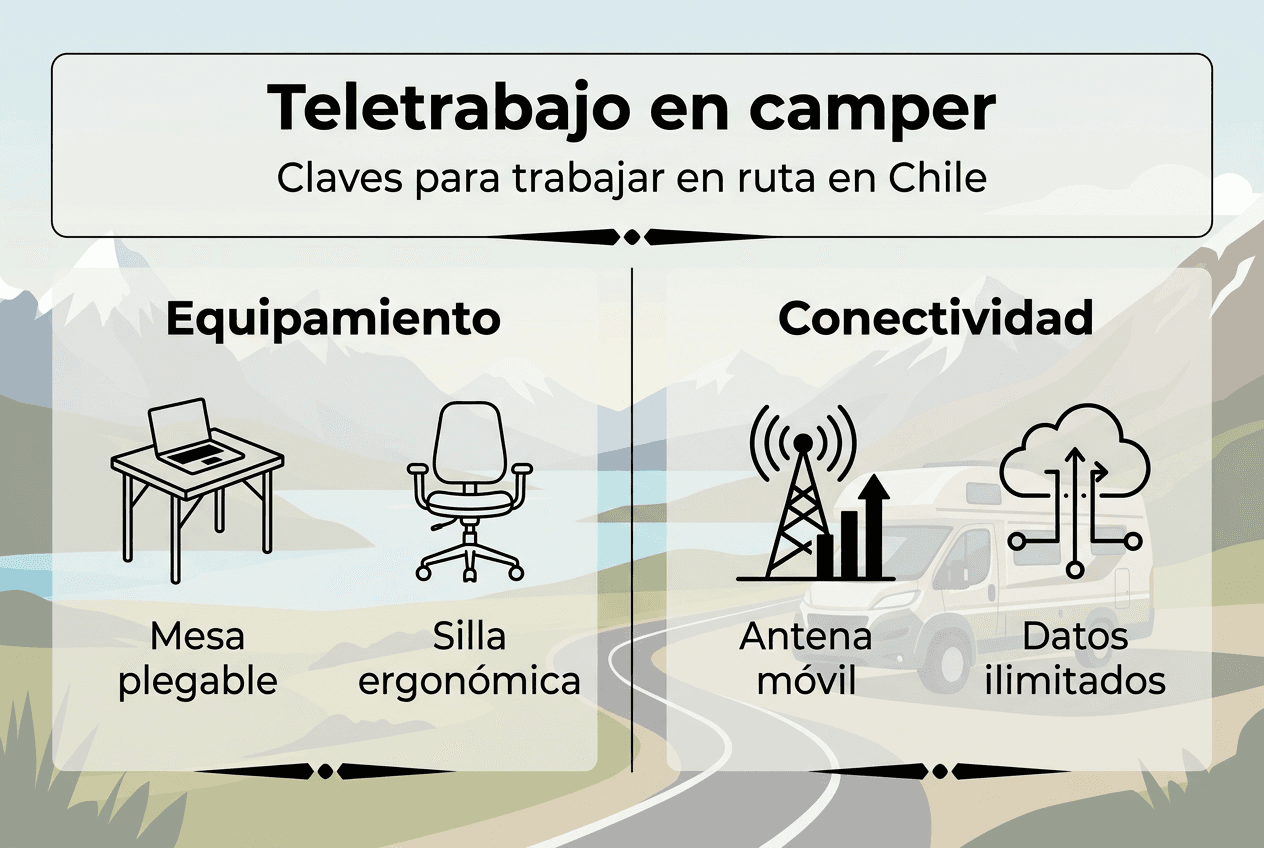 Teletrabajo en camper
Claves para trabajar en ruta en Chile

Equipamiento

Mesa plegable

Silla ergonómica

Conectividad

Antena móvil

Datos ilimitados