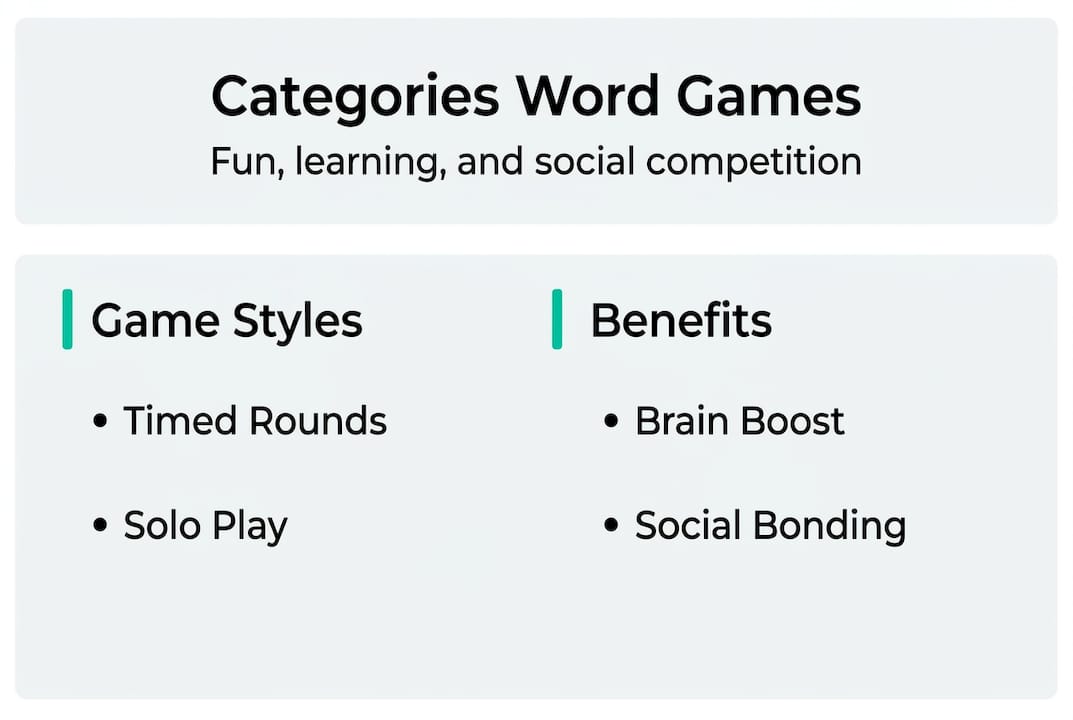 Categories Word Games
Fun, learning, and social competition

Game Styles

• Timed Rounds
• Solo Play

Benefits

• Brain Boost
• Social Bonding