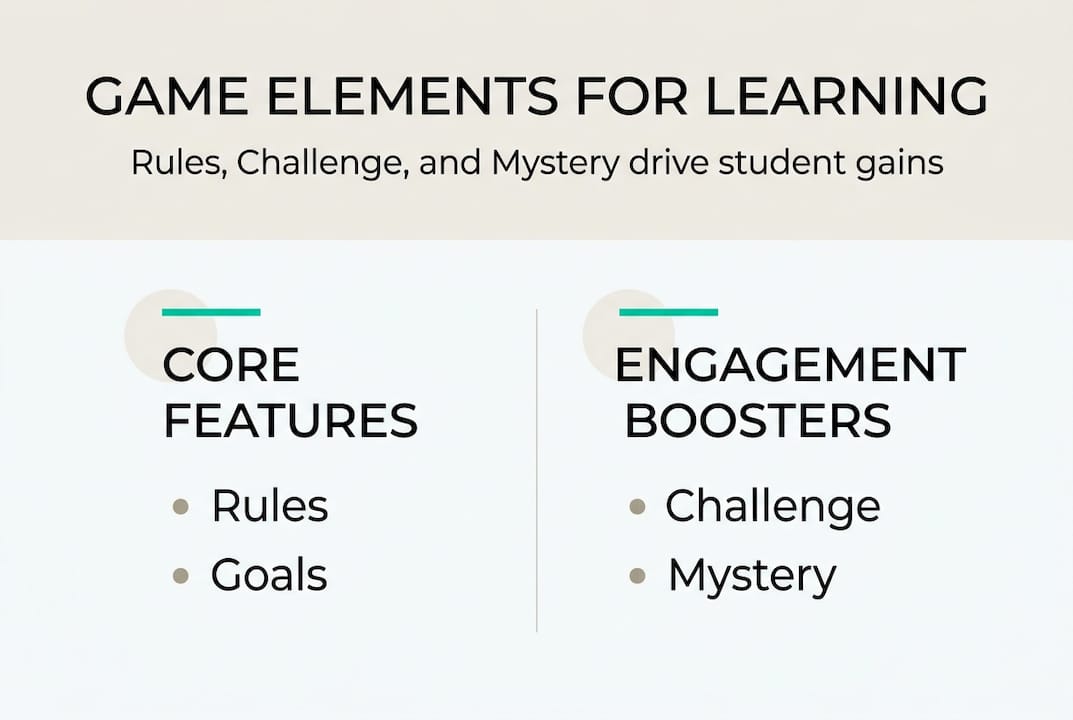 GAME ELEMENTS FOR LEARNING

Rules, Challenge, and Mystery drive student gains

CORE FEATURES

• Rules
• Goals

ENGAGEMENT BOOSTERS

• Challenge
• Mystery