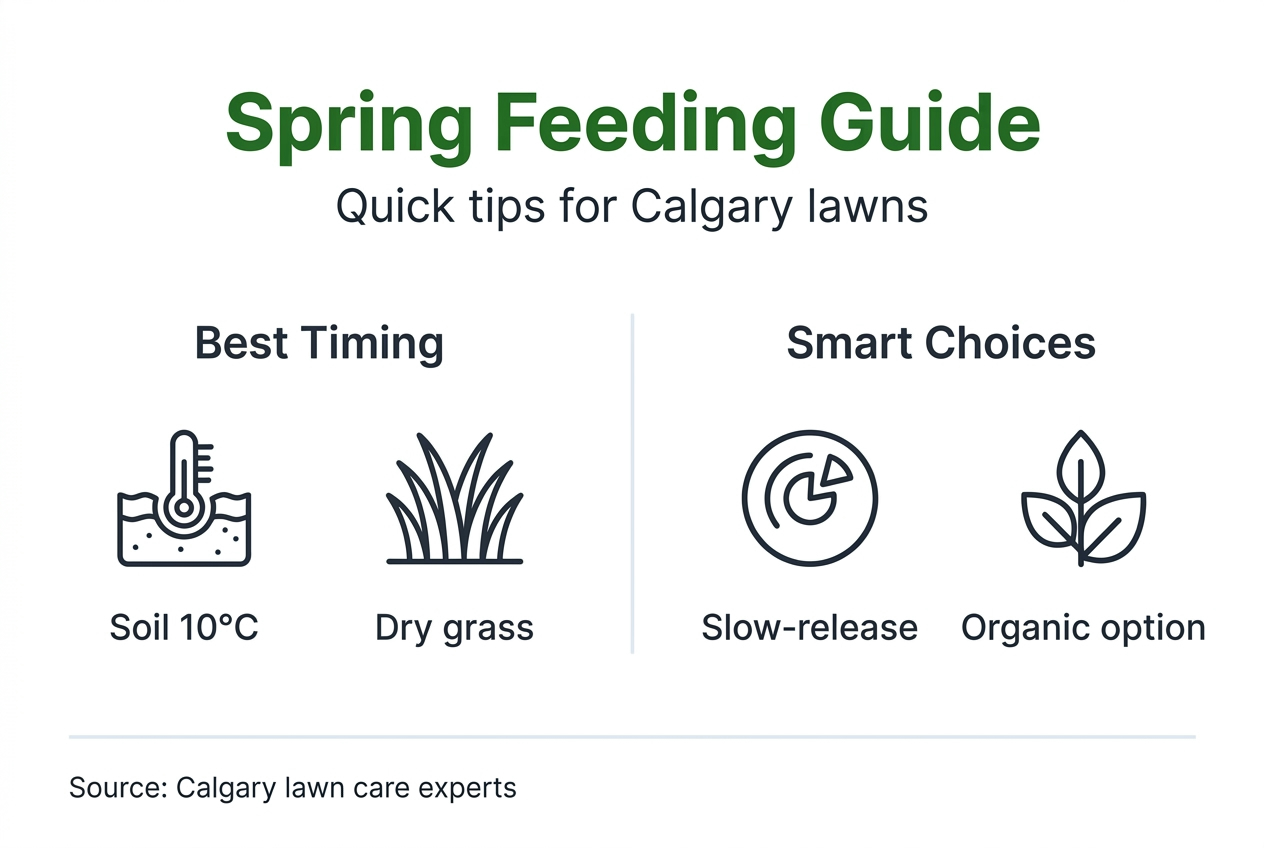 Spring Feeding Guide

Quick tips for Calgary lawns

Best Timing

Soil 10°C

Dry grass

Smart Choices

Slow-release

Organic option

Source: Calgary lawn care experts