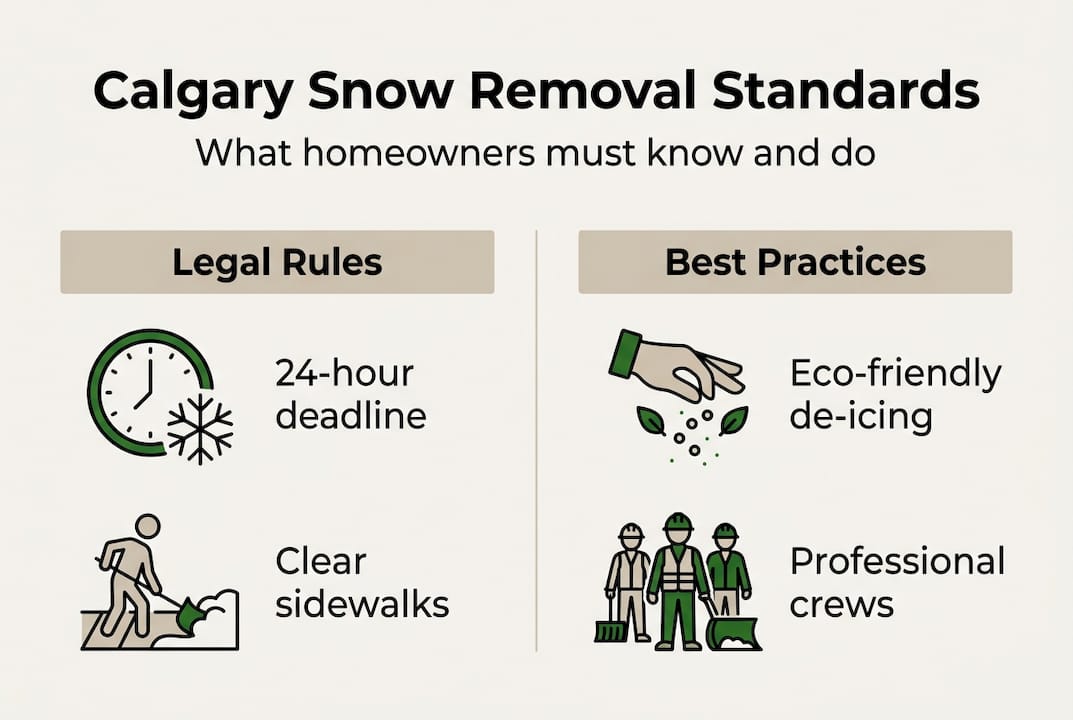 Calgary Snow Removal Standards

What homeowners must know and do

Legal Rules

24-hour deadline

Clear sidewalks

Best Practices

Eco-friendly de-icing

Professional crews