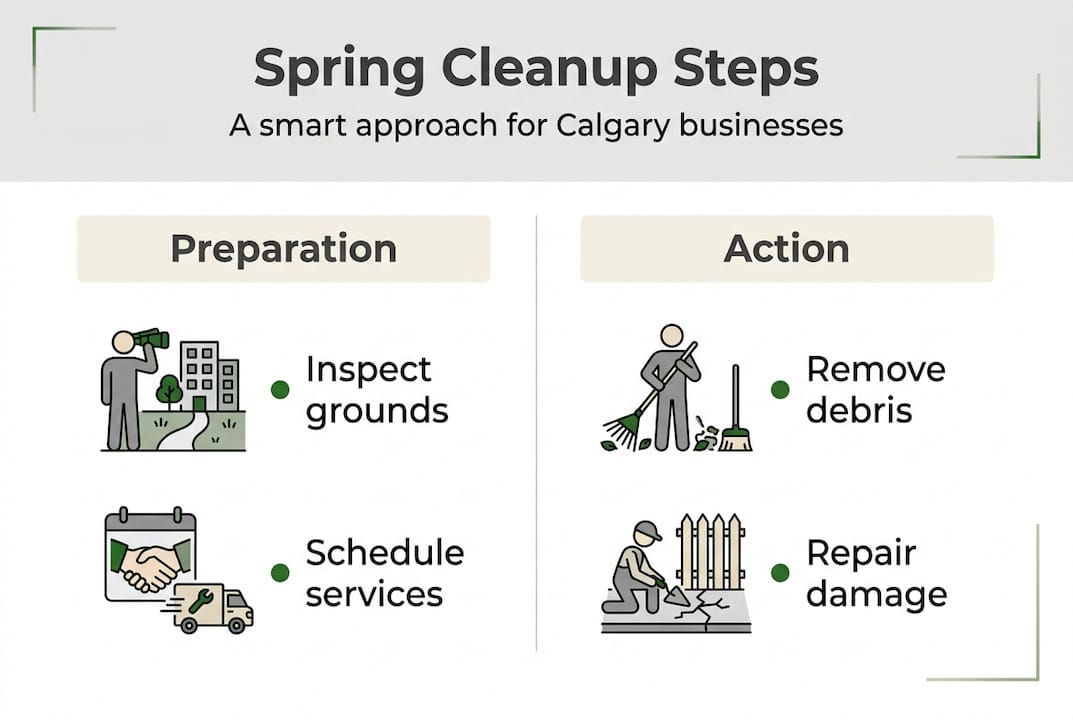 Spring Cleanup Steps

A smart approach for Calgary businesses

Preparation

Inspect grounds

Schedule services

Action

Remove debris

Repair damage