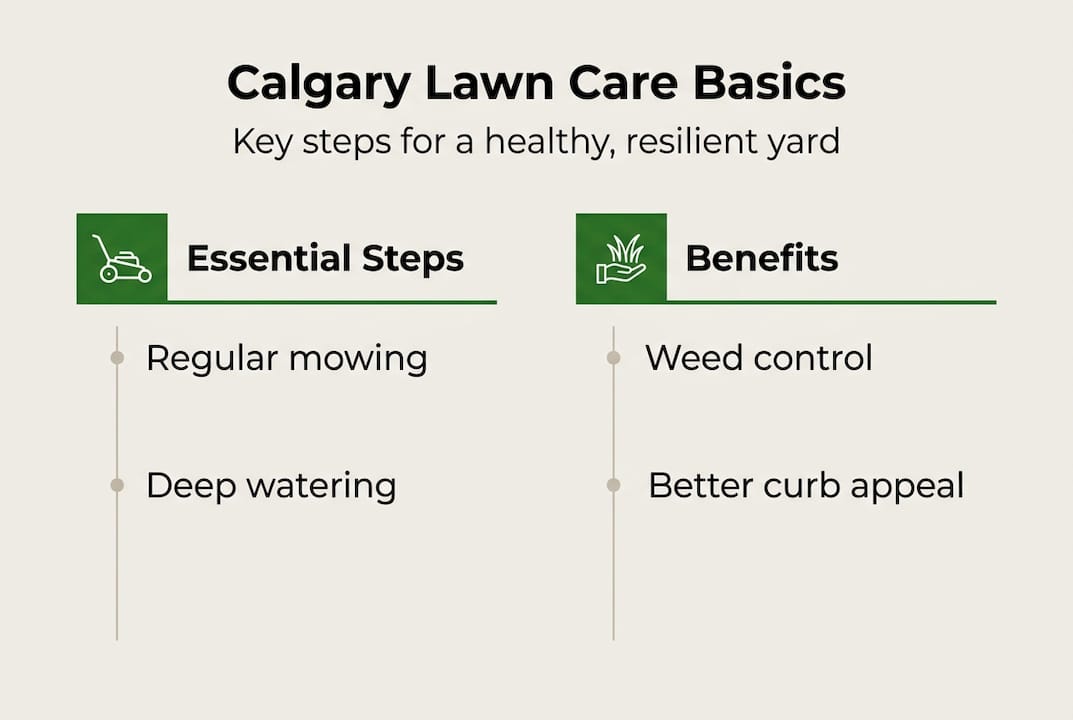 Calgary Lawn Care Basics

Key steps for a healthy, resilient yard

Essential Steps

Regular mowing

Deep watering

Benefits

Weed control

Better curb appeal