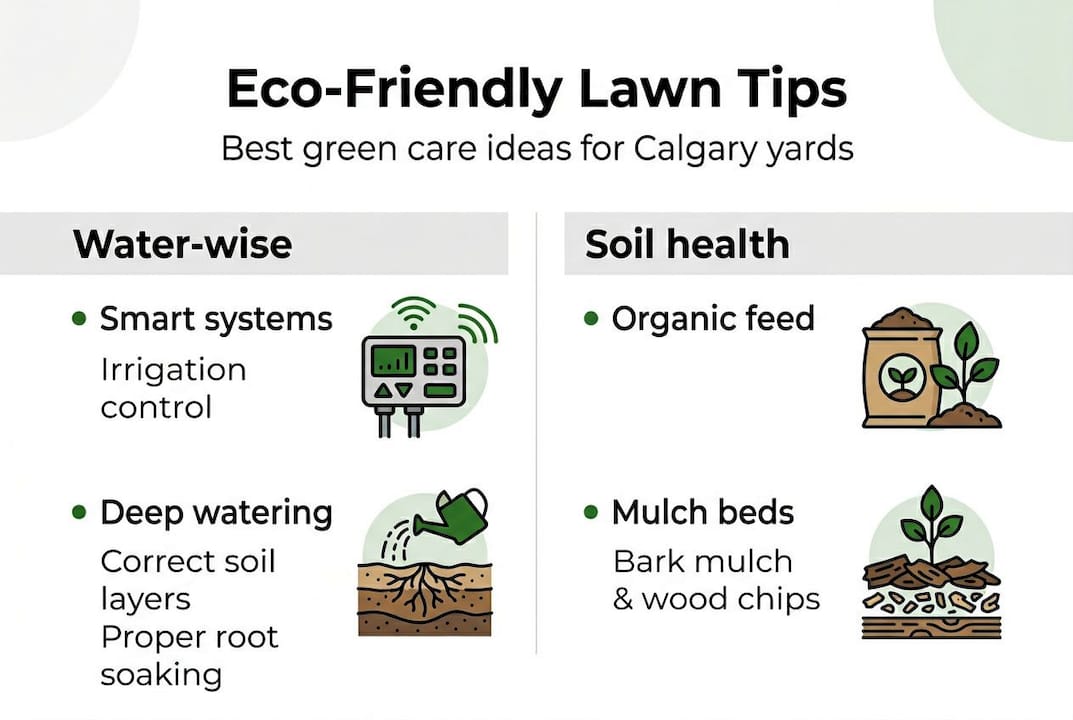 Eco-Friendly Lawn Tips

Best green care ideas for Calgary yards

Water-wise

• Smart systems

Irrigation control

• Deep watering

Correct soil layers

Proper root soaking

Soil health

• Organic feed

• Mulch beds

Bark mulch & wood chips