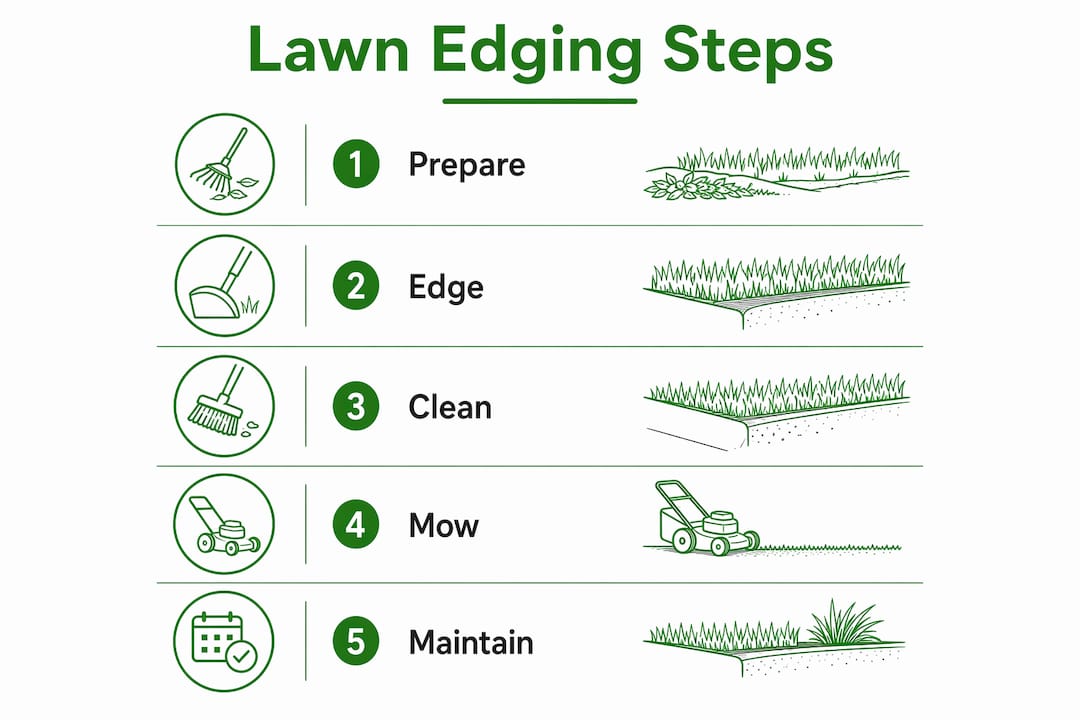 Lawn Edging Steps

1 Prepare

2 Edge

3 Clean

4 Mow

5 Maintain