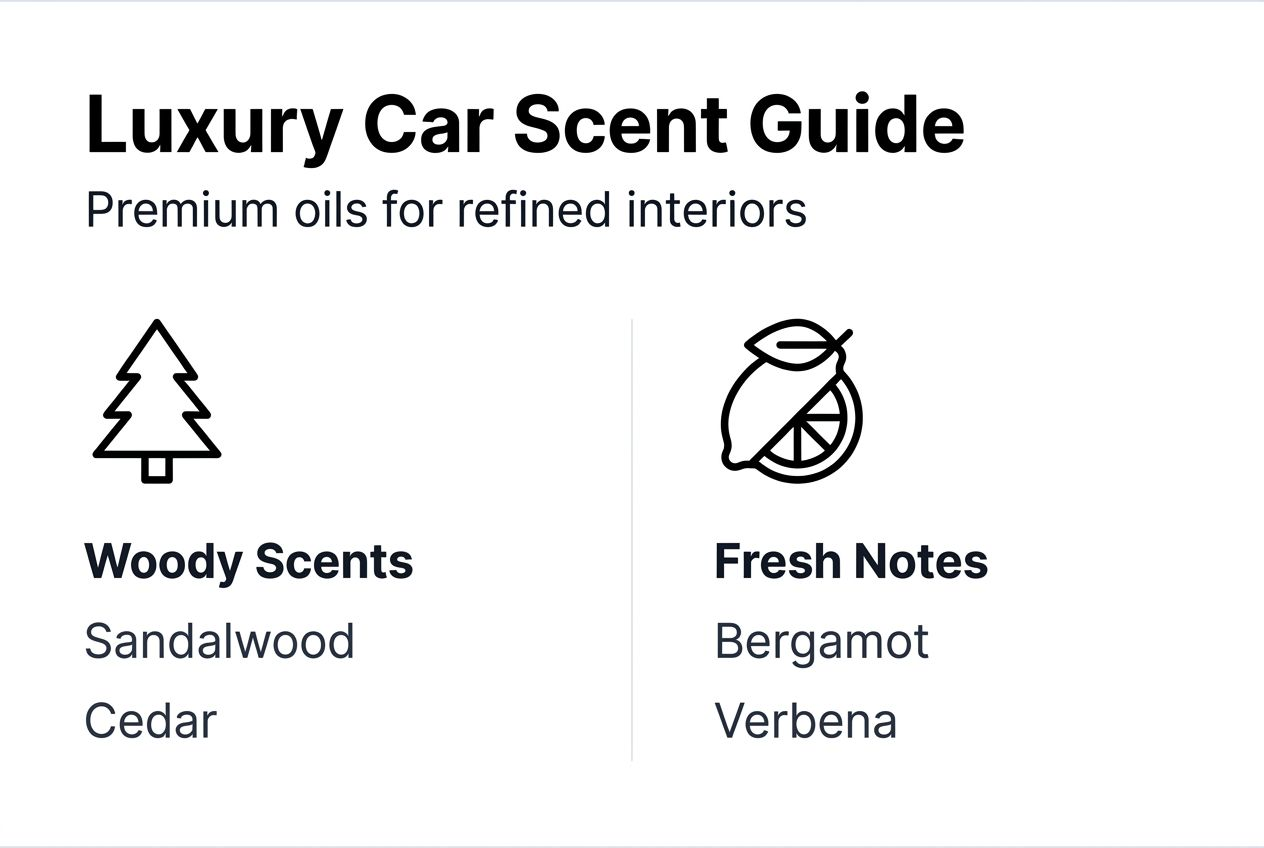 Luxury Car Scent Guide

Premium oils for refined interiors

Woody Scents

Sandalwood

Cedar

Fresh Notes

Bergamot

Verbena