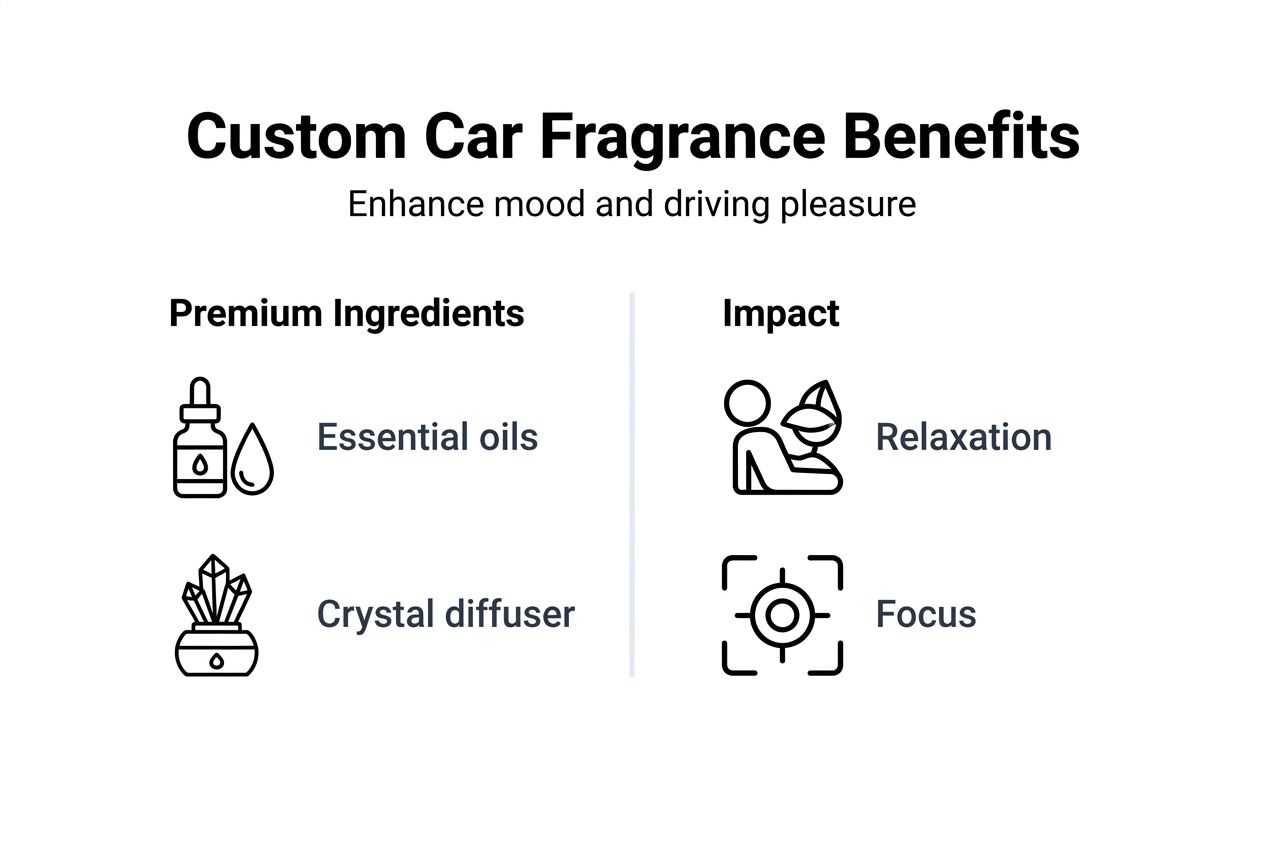 Custom Car Fragrance Benefits

Enhance mood and driving pleasure

Premium Ingredients

Essential oils

Crystal diffuser

Impact

Relaxation

Focus