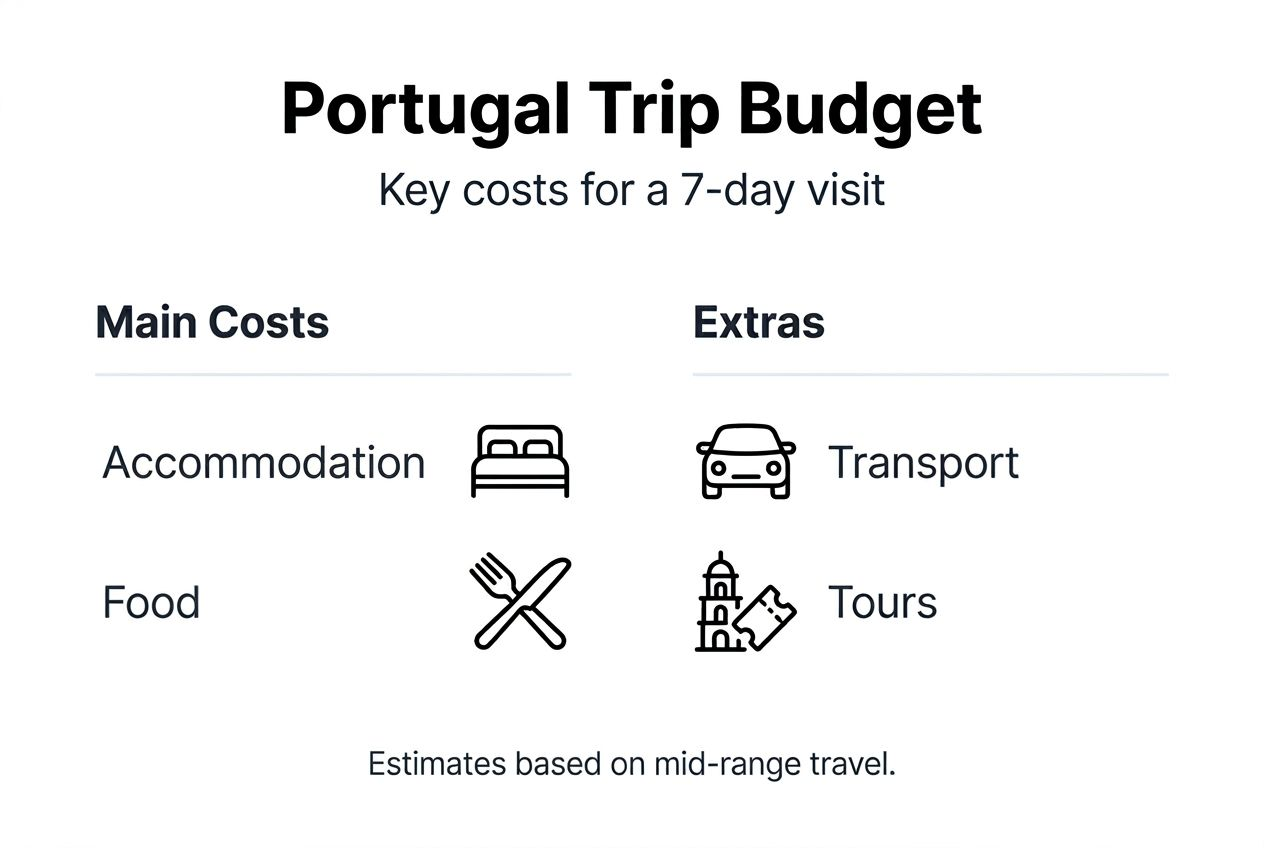 Portugal Trip Budget

Key costs for a 7-day visit

Main Costs

Accommodation

Food

Extras

Transport

Tours

Estimates based on mid-range travel.