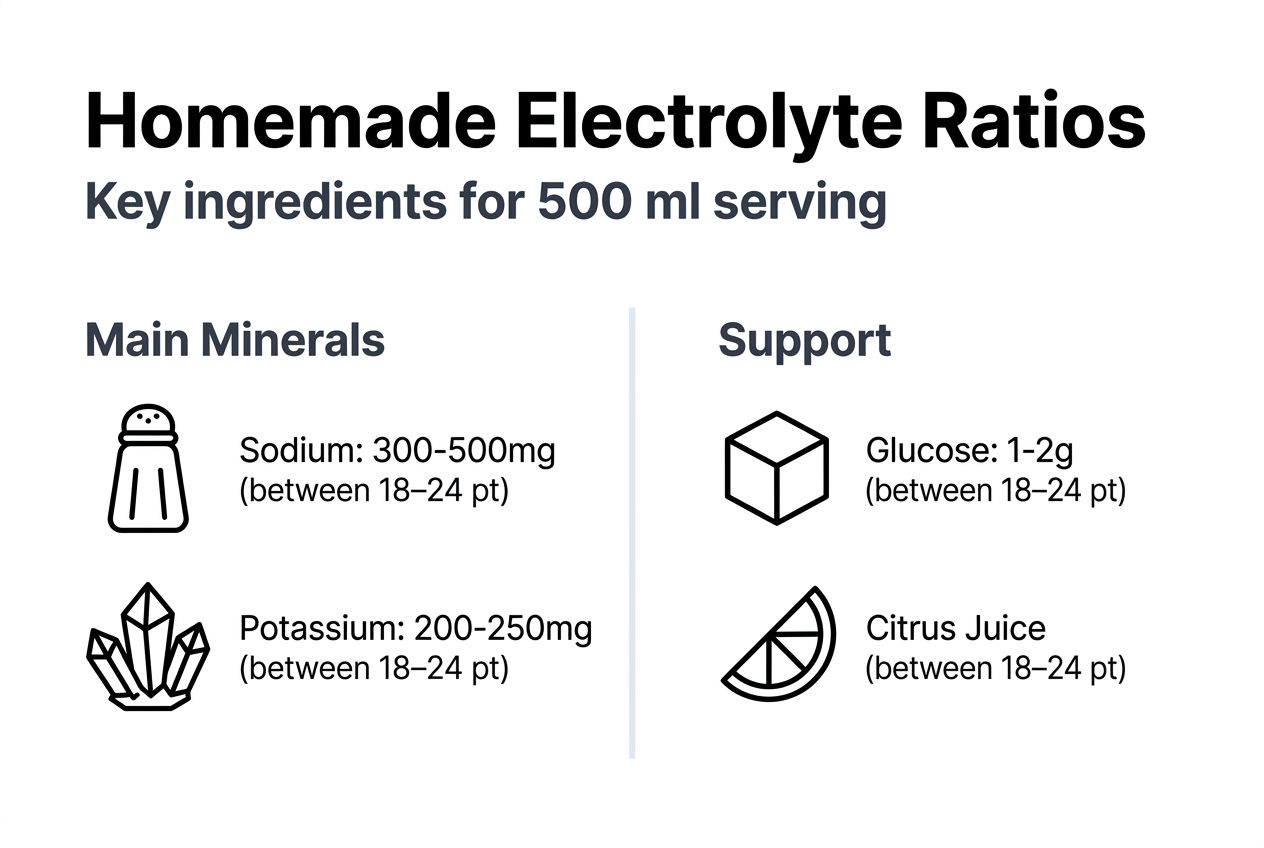 Homemade Electrolyte Ratios

Key ingredients for 500 ml serving

Main Minerals

Sodium: 300-500mg
(between 18–24 pt)

Potassium: 200-250mg
(between 18–24 pt)

Support

Glucose: 1-2g
(between 18–24 pt)

Citrus Juice
(between 18–24 pt)