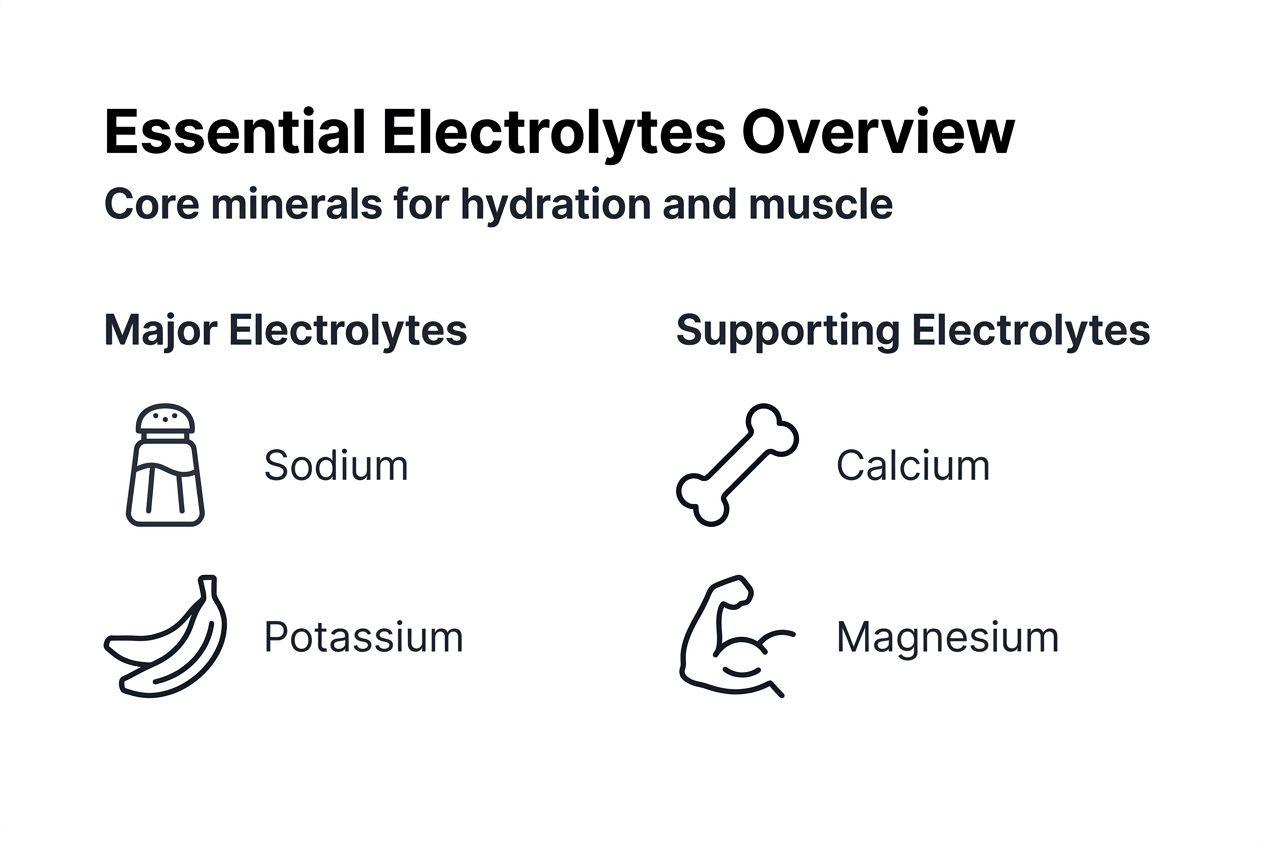 Essential Electrolytes Overview

Core minerals for hydration and muscle

Major Electrolytes

Sodium

Potassium

Supporting Electrolytes

Calcium

Magnesium