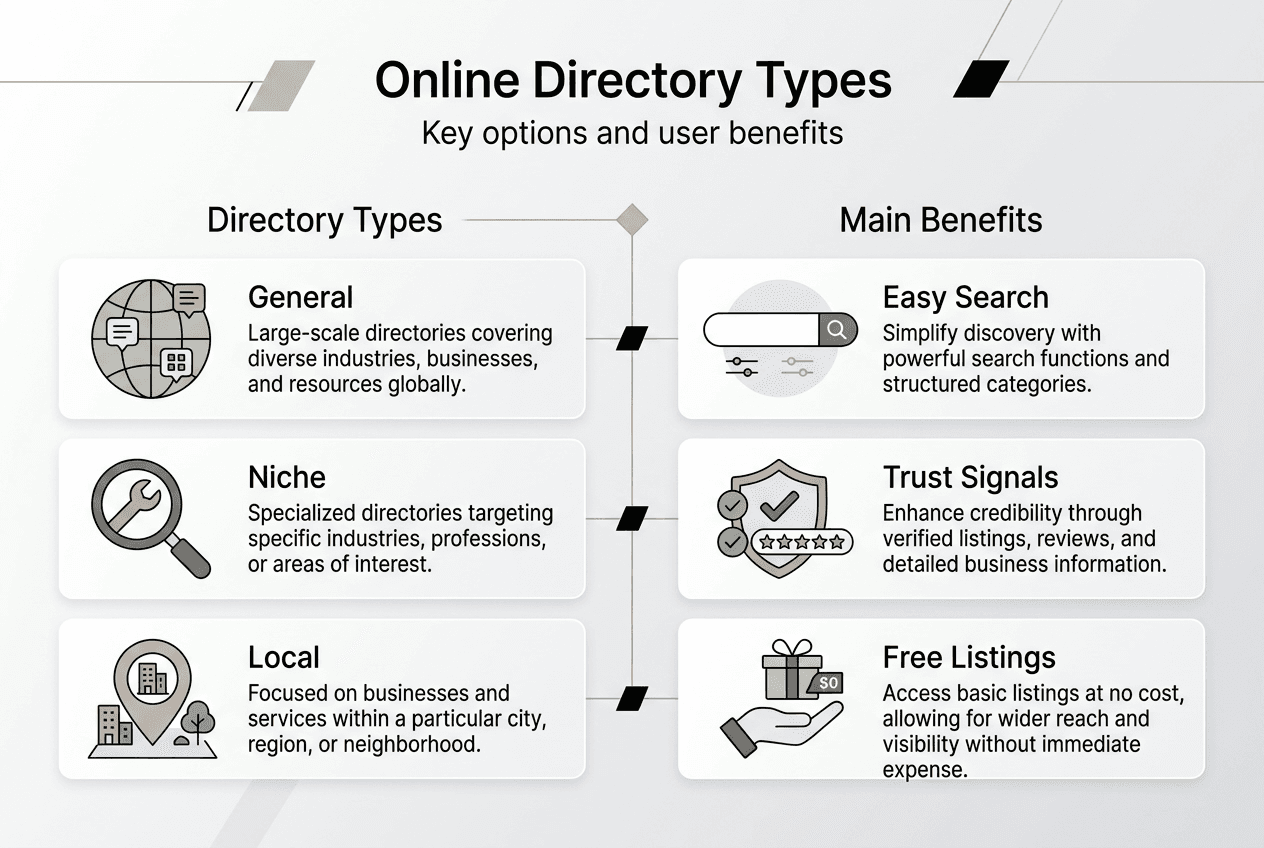 Online Directory Types

Key options and user benefits

Directory Types

General

Large-scale directories covering diverse industries, businesses, and resources globally.

Niche

Specialized directories targeting specific industries, professions, or areas of interest.

Local

Focused on businesses and services within a particular city, region, or neighborhood.

Main Benefits

Easy Search

Simplify discovery with powerful search functions and structured categories.

Trust Signals

Enhance credibility through verified listings, reviews, and detailed business information.

Free Listings

$0

Access basic listings at no cost, allowing for wider reach and visibility without immediate expense.