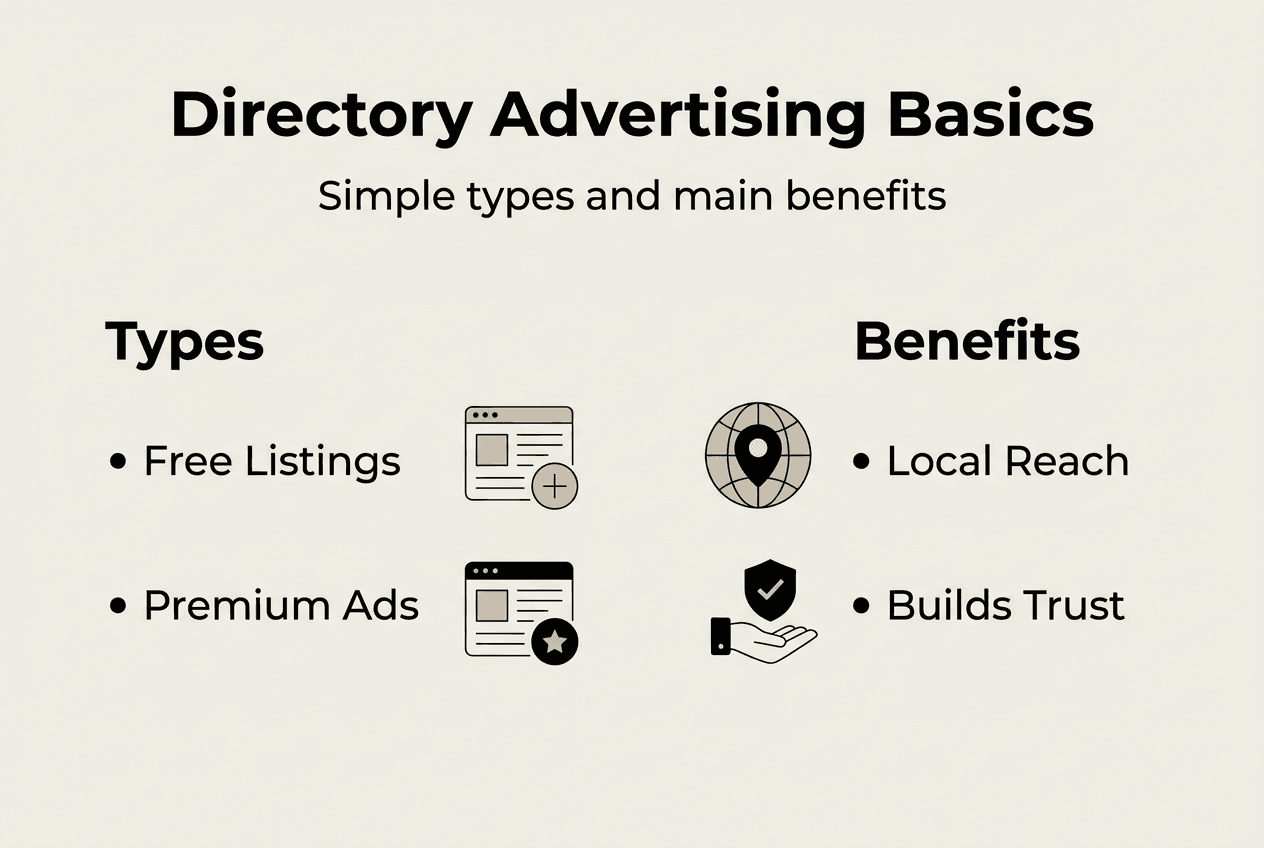 Directory Advertising Basics

Simple types and main benefits

Types

• Free Listings

• Premium Ads

Benefits

• Local Reach

• Builds Trust