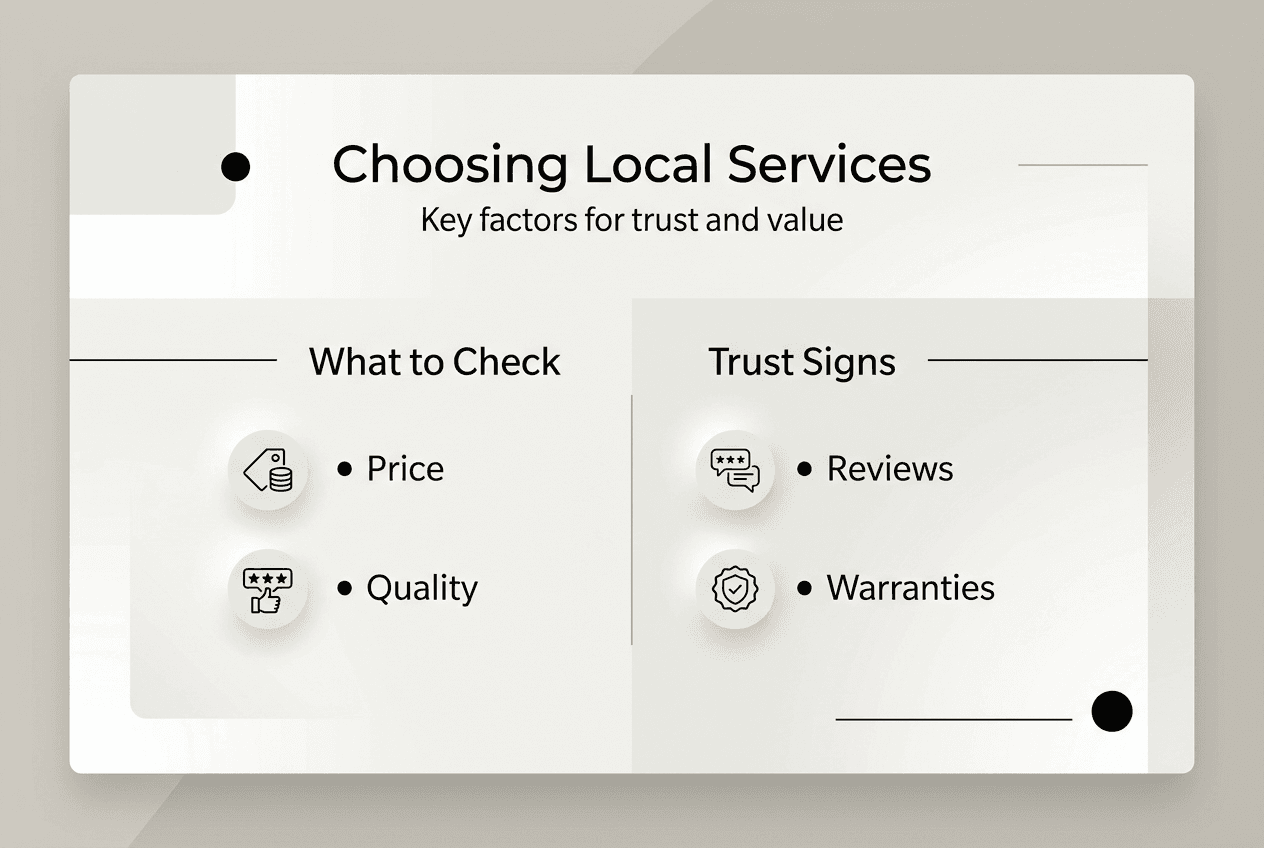 Choosing Local Services

Key factors for trust and value

What to Check

• Price

• Quality

Trust Signs

• Reviews

• Warranties