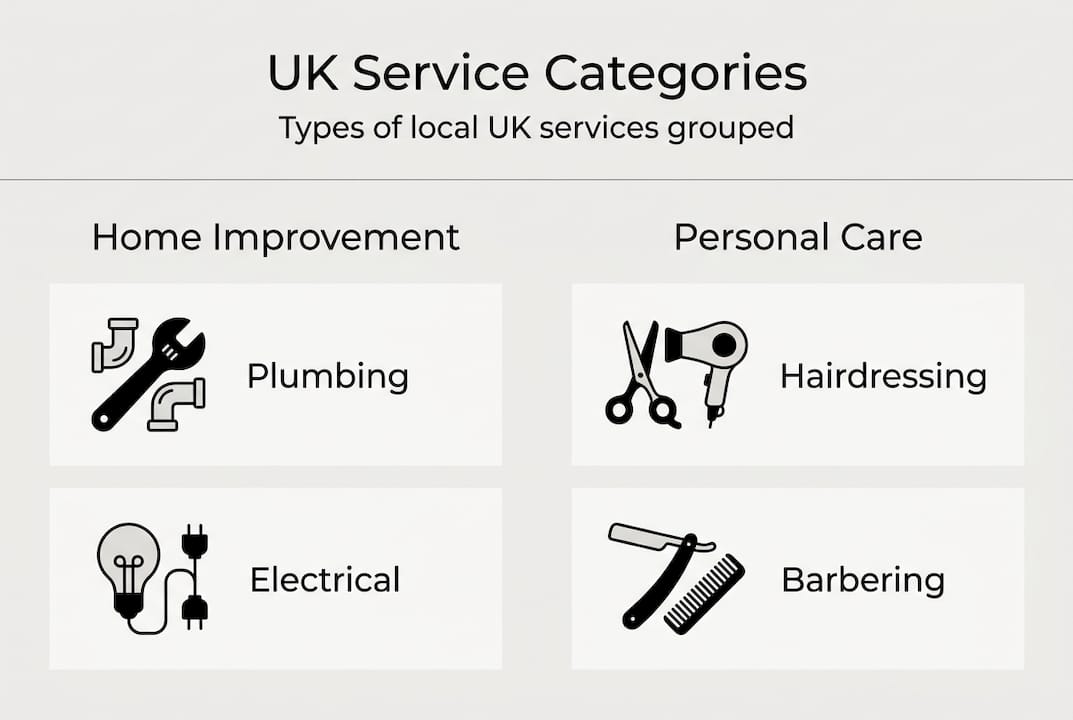 UK Service Categories

Types of local UK services grouped

Home Improvement

Plumbing

Electrical

Personal Care

Hairdressing

Barbering