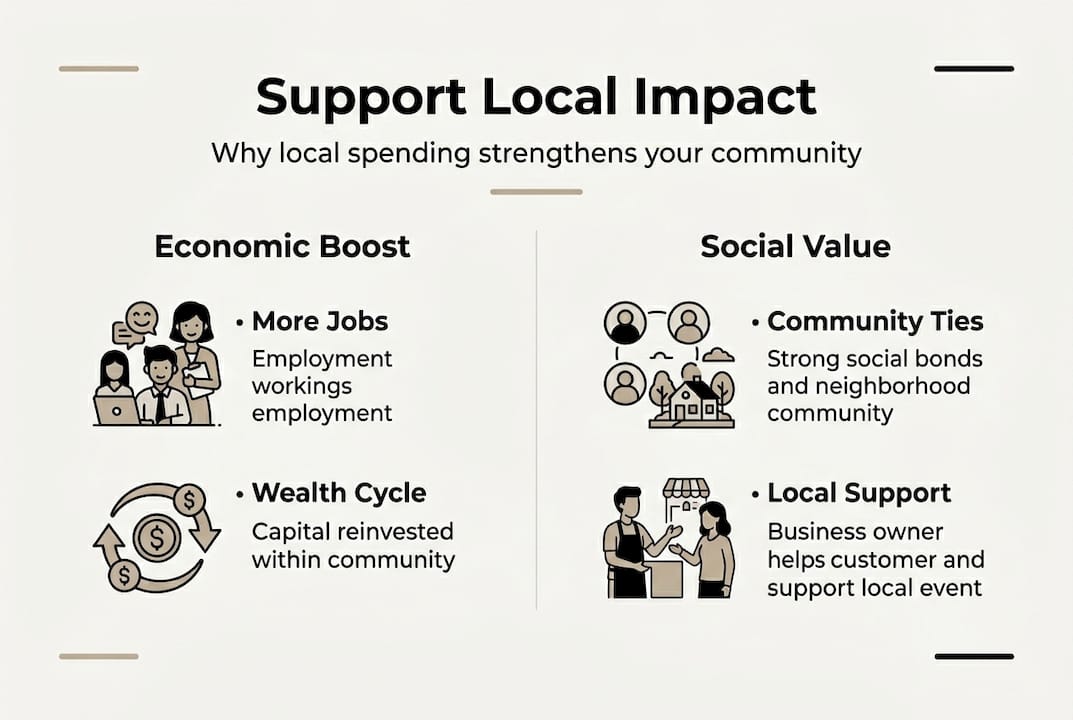 Support Local Impact

Why local spending strengthens your community

Economic Boost

• More Jobs
Employment workings employment

• Wealth Cycle
Capital reinvested within community

Social Value

• Community Ties
Strong social bonds and neighborhood community

• Local Support
Business owner helps customer and support local event