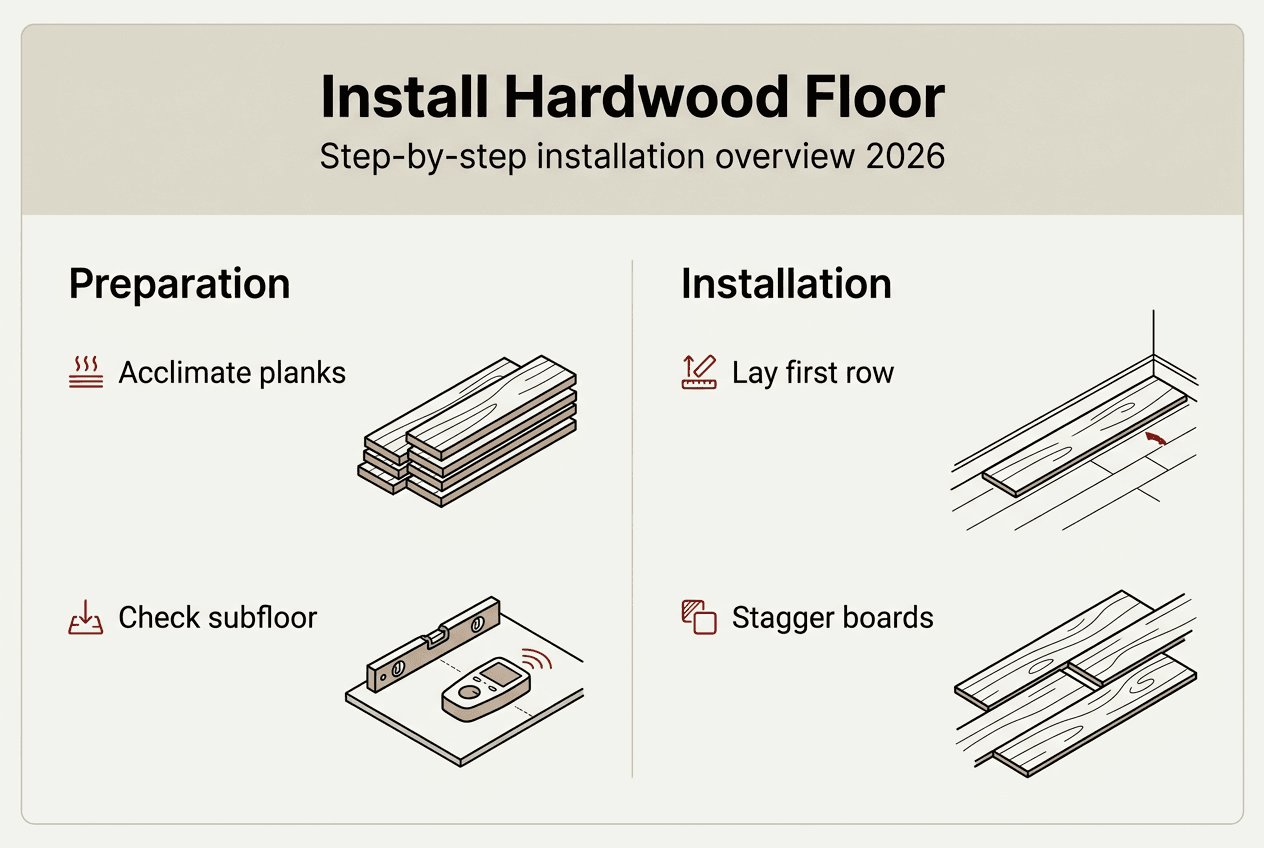 Install Hardwood Floor

Step-by-step installation overview 2026

Preparation

Acclimate planks

Check subfloor

Installation

Lay first row

Stagger boards