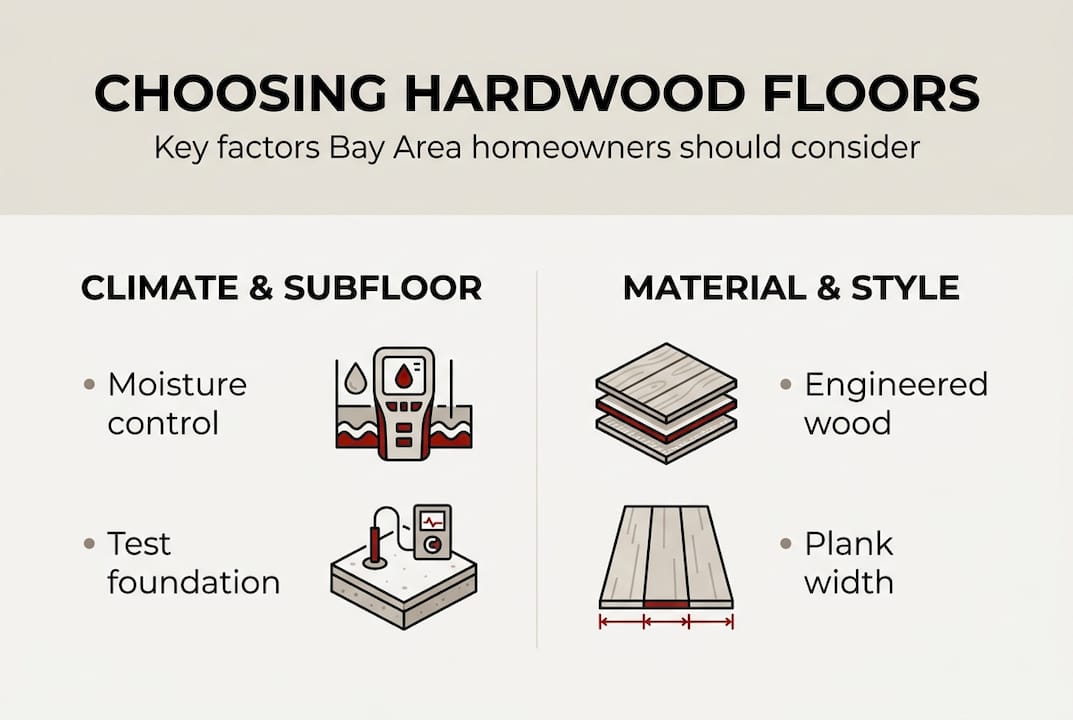 CHOOSING HARDWOOD FLOORS

Key factors Bay Area homeowners should consider

CLIMATE & SUBFLOOR

• Moisture control

• Test foundation

MATERIAL & STYLE

• Engineered wood

• Plank width