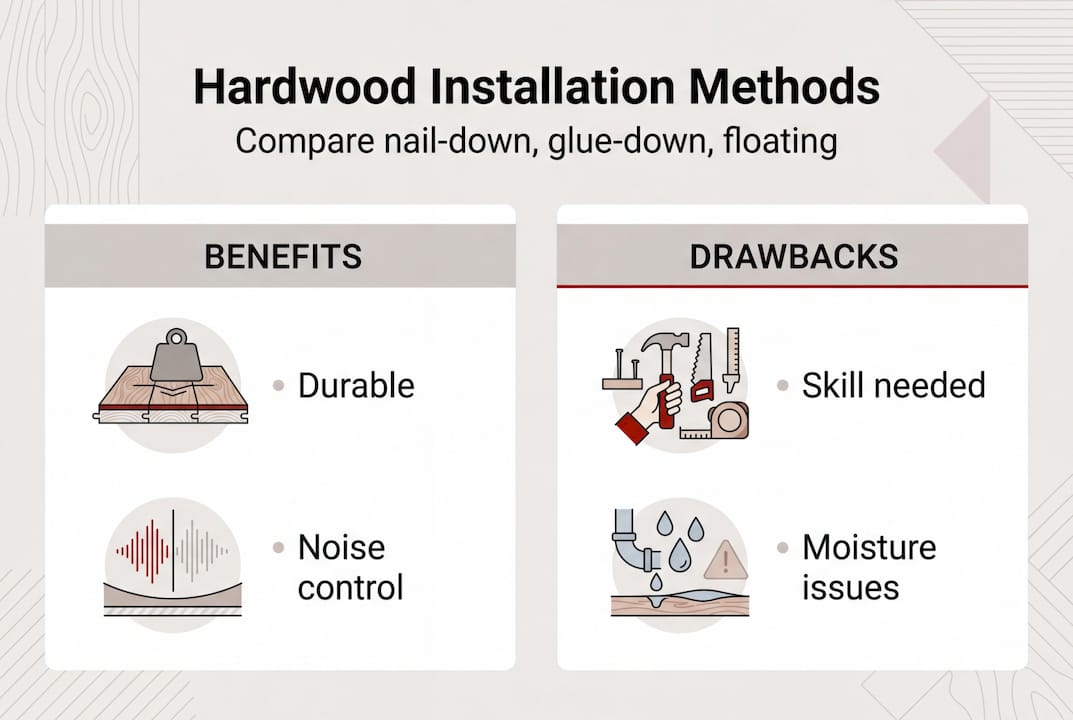 Hardwood Installation Methods
Compare nail-down, glue-down, floating

BENEFITS

• Durable

• Noise control

DRAWBACKS

• Skill needed

• Moisture issues