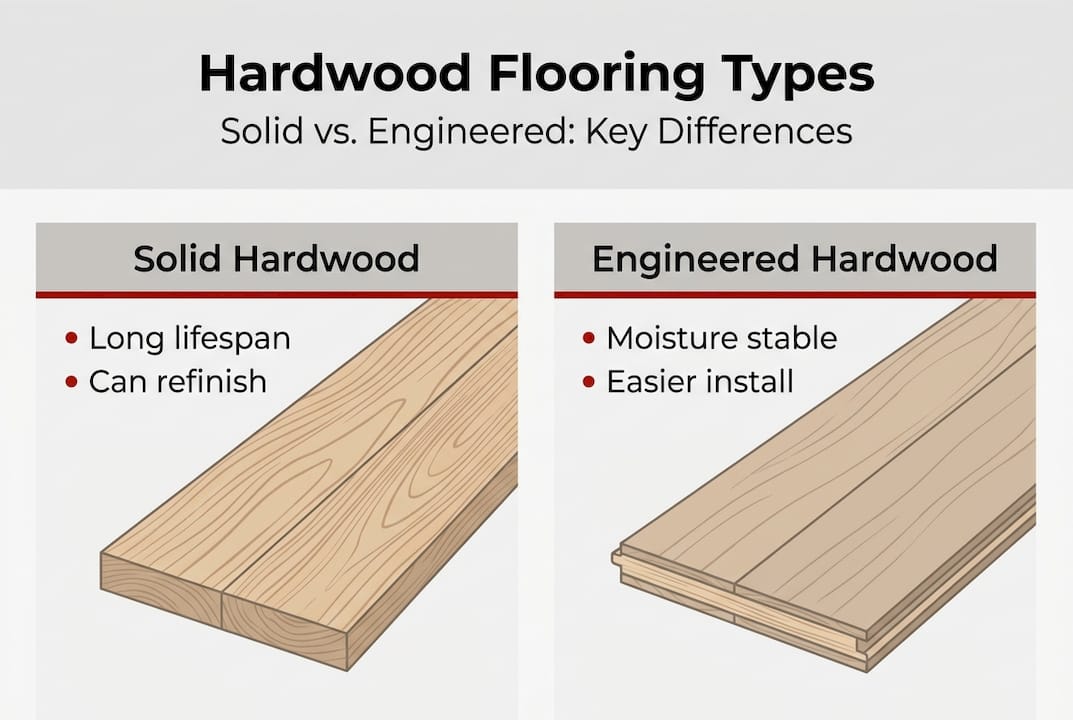 Hardwood Flooring Types
Solid vs. Engineered: Key Differences

Solid Hardwood
• Long lifespan
• Can refinish

Engineered Hardwood
• Moisture stable
• Easier install