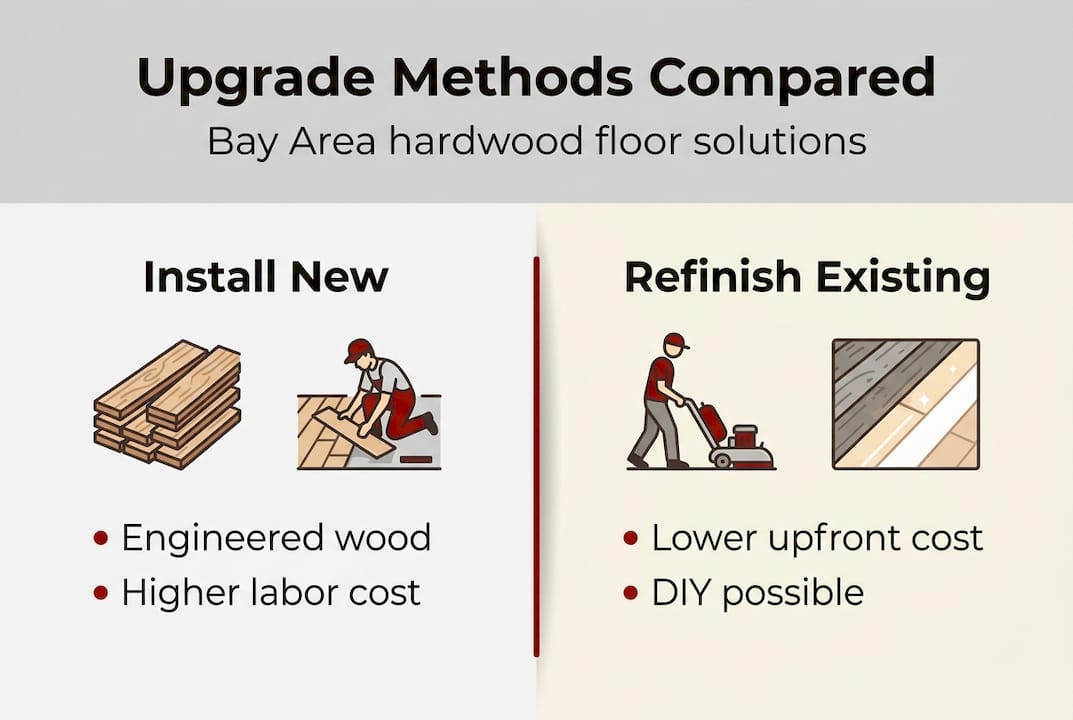 Upgrade Methods Compared
Bay Area hardwood floor solutions

Install New

• Engineered wood
• Higher labor cost

Refinish Existing

• Lower upfront cost
• DIY possible