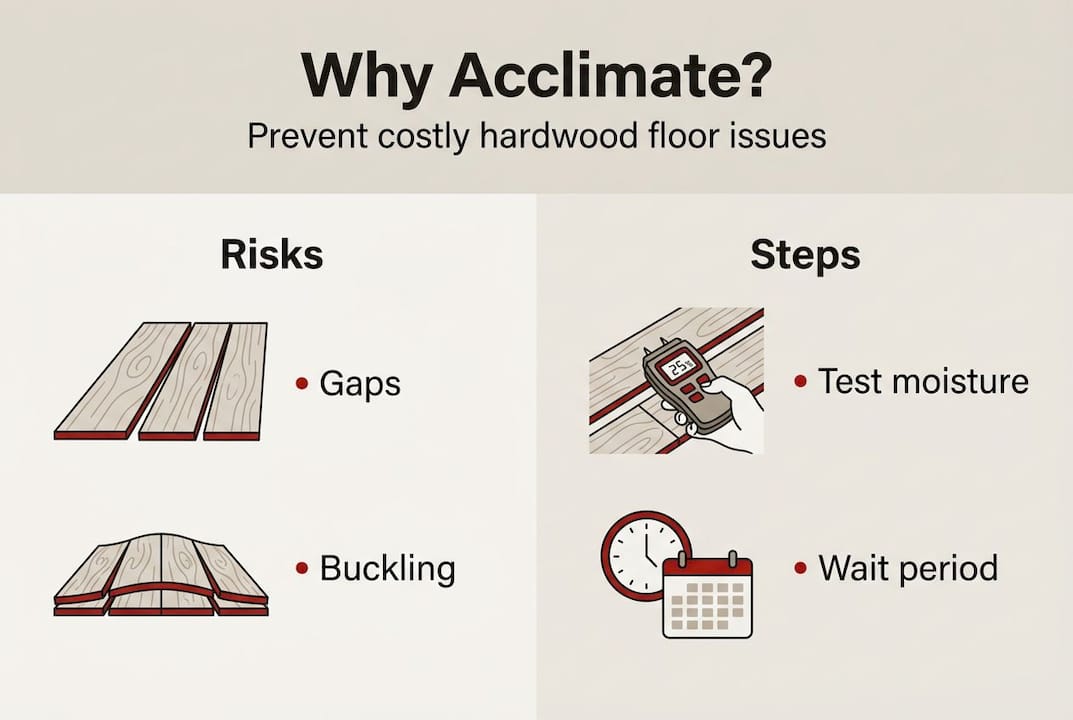 Why Acclimate?
Prevent costly hardwood floor issues

Risks

• Gaps

• Buckling

Steps

25%

• Test moisture

• Wait period