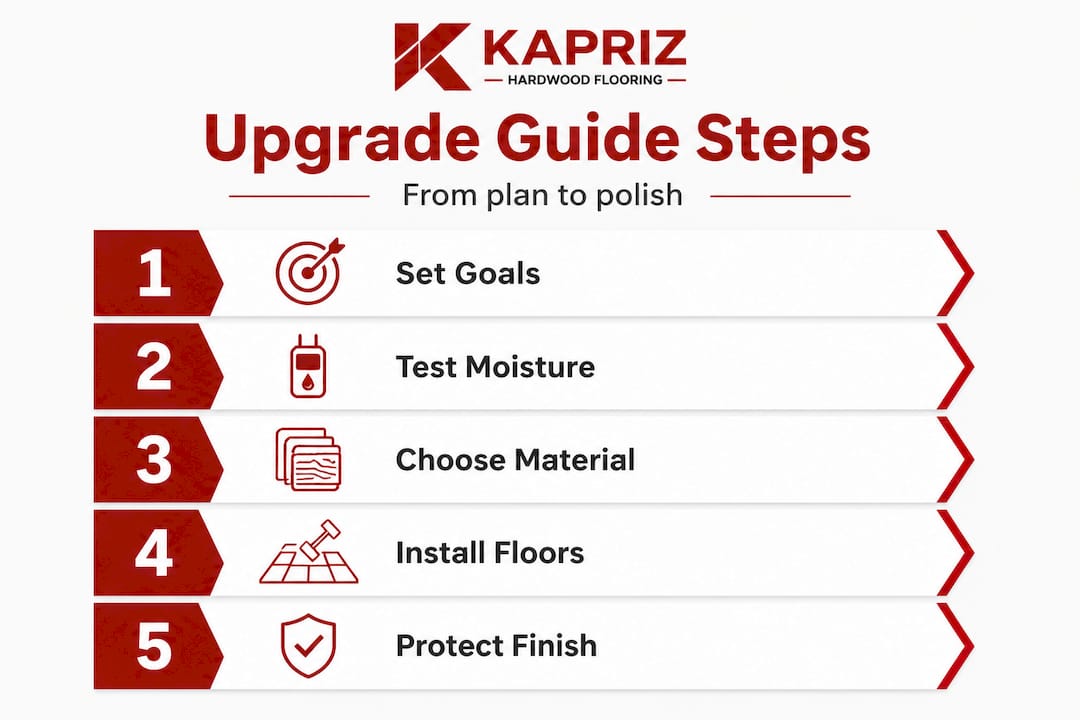 KAPRIZ
HARDWOOD FLOORING

Upgrade Guide Steps

From plan to polish

1 Set Goals

2 Test Moisture

3 Choose Material

4 Install Floors

5 Protect Finish