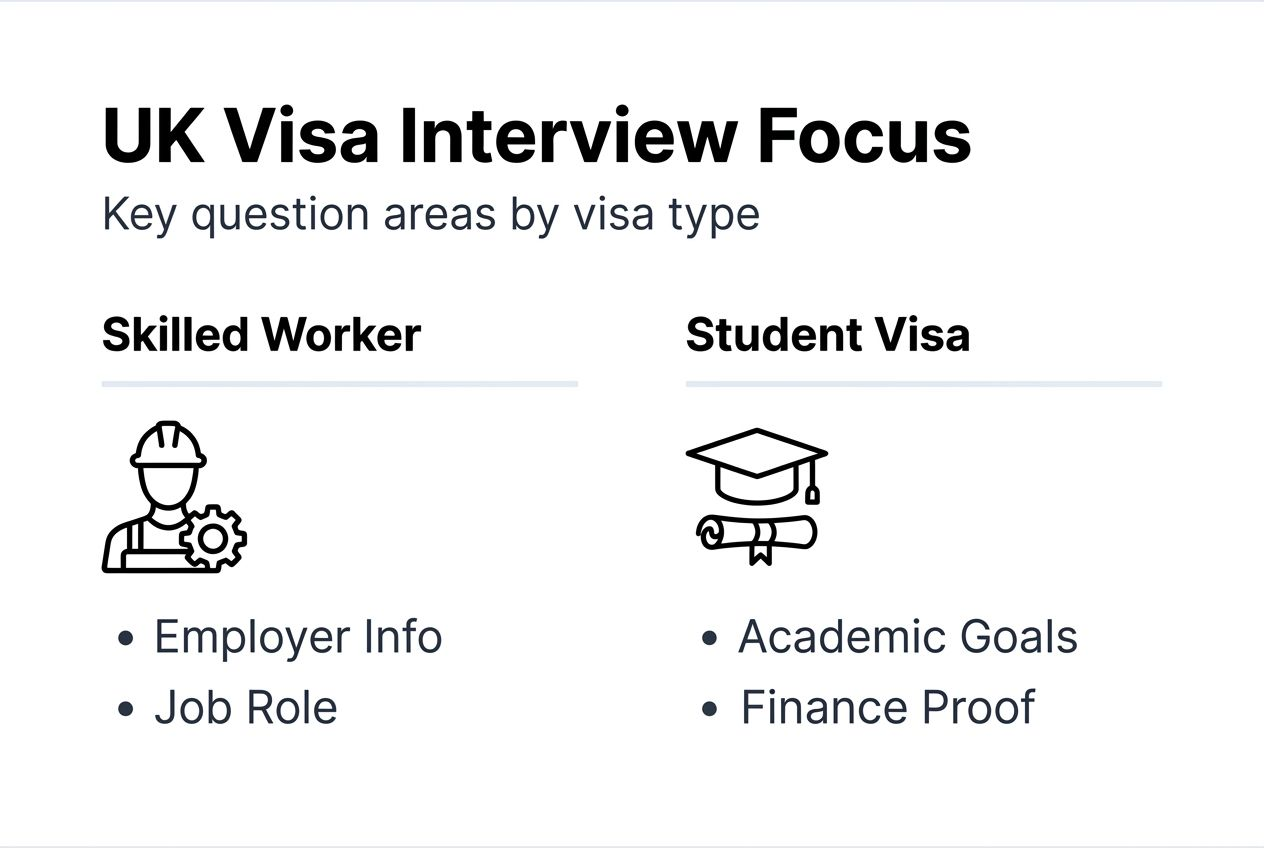 UK Visa Interview Focus

Key question areas by visa type

Skilled Worker

• Employer Info
• Job Role

Student Visa

• Academic Goals
• Finance Proof