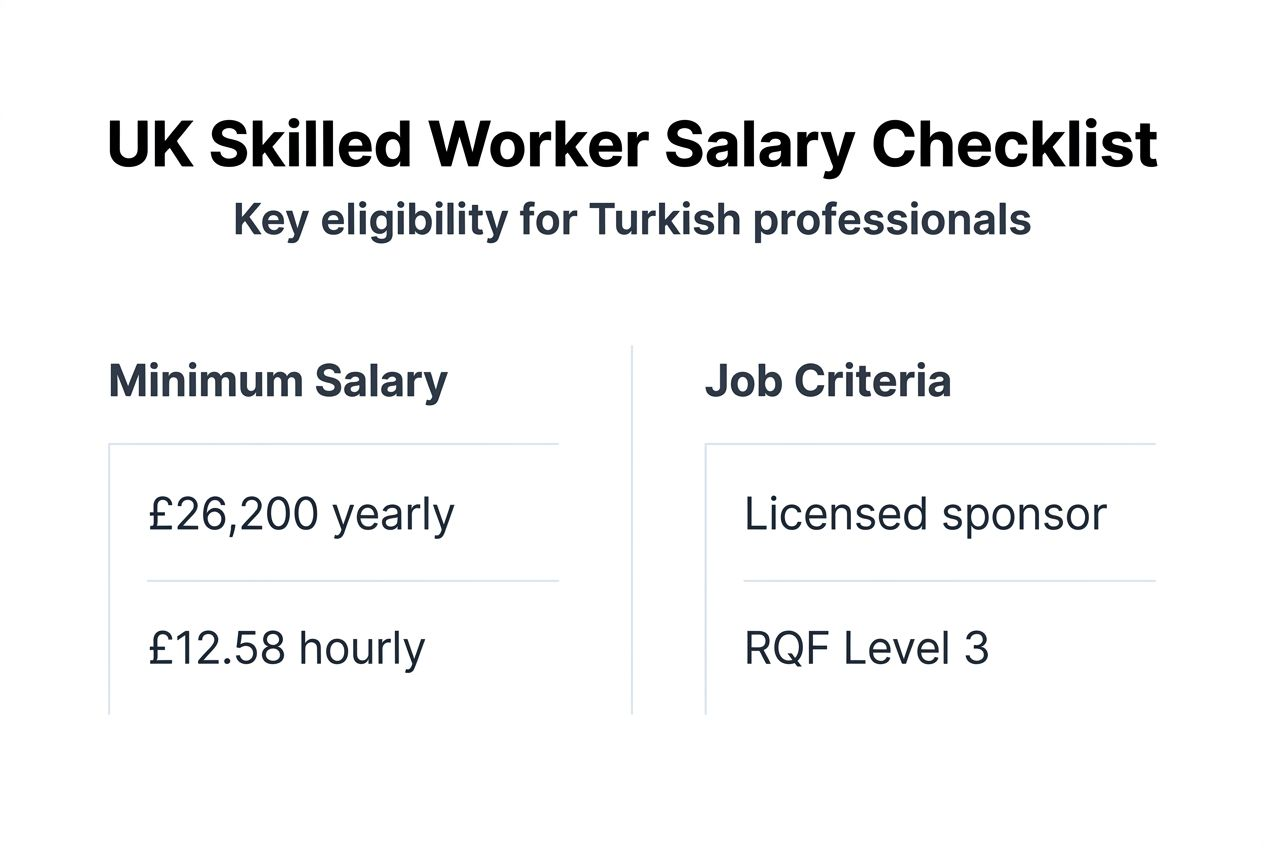 UK Skilled Worker Salary Checklist

Key eligibility for Turkish professionals

Minimum Salary

£26,200 yearly

£12.58 hourly

Job Criteria

Licensed sponsor

RQF Level 3