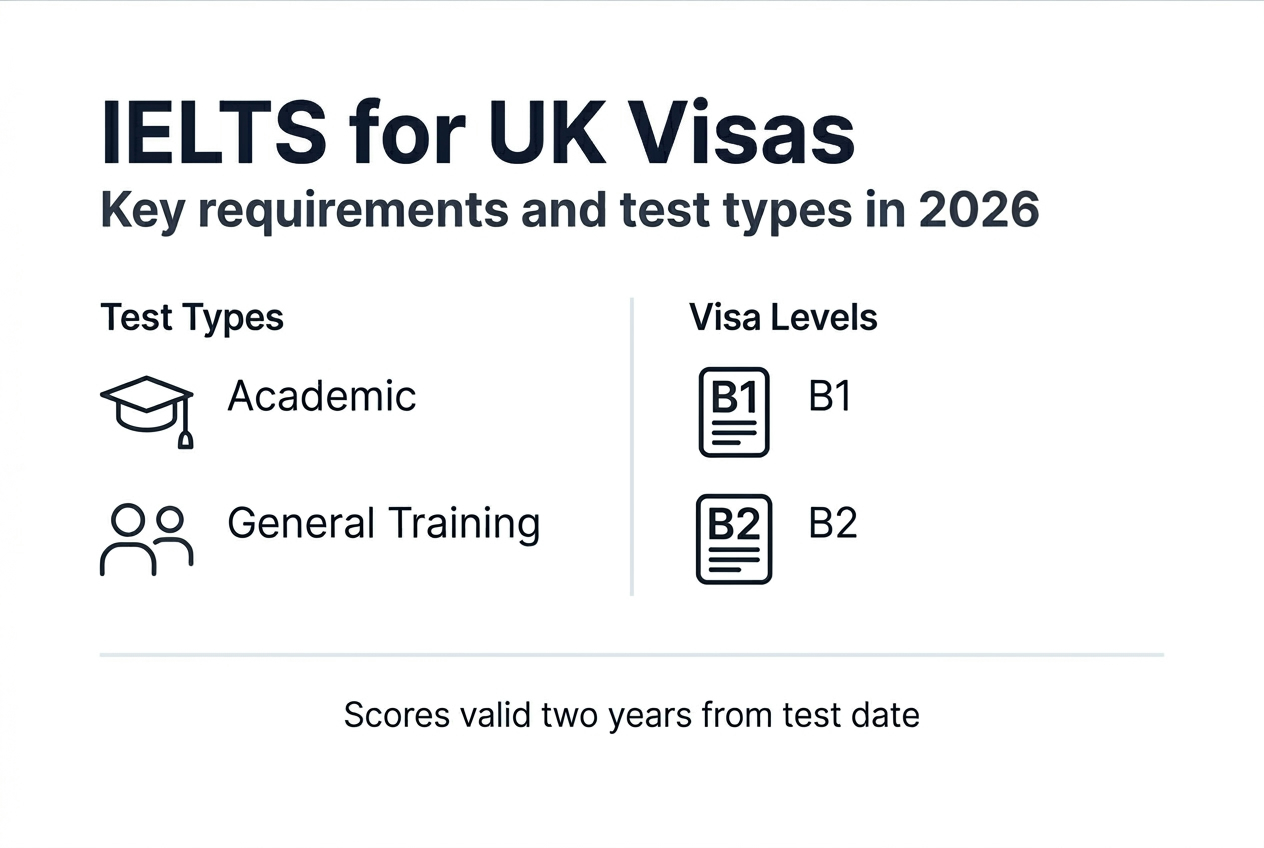 IELTS for UK Visas
Key requirements and test types in 2026

Test Types

Academic

General Training

Visa Levels

B1 B1

B2 B2

Scores valid two years from test date