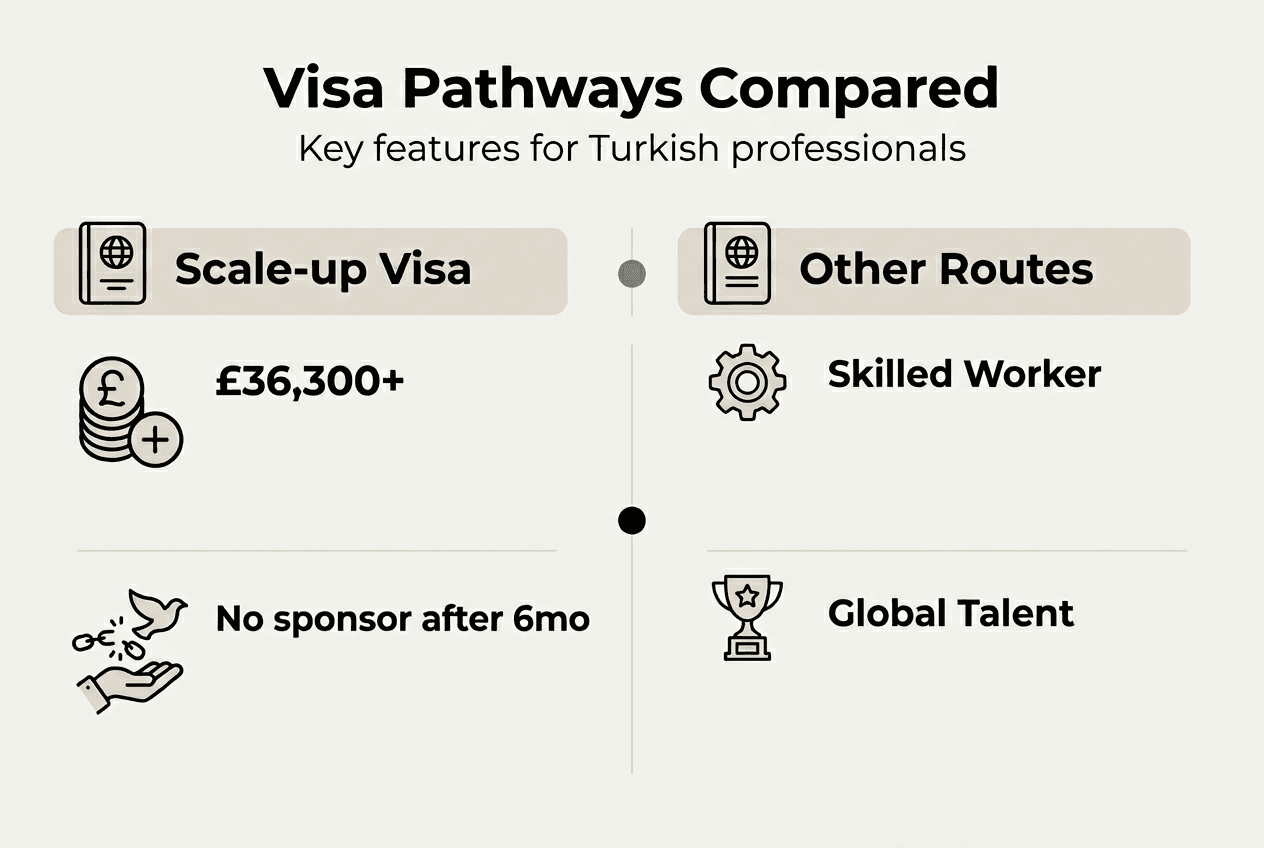 Visa Pathways Compared

Key features for Turkish professionals

Scale-up Visa

£36,300+

No sponsor after 6mo

Other Routes

Skilled Worker

Global Talent