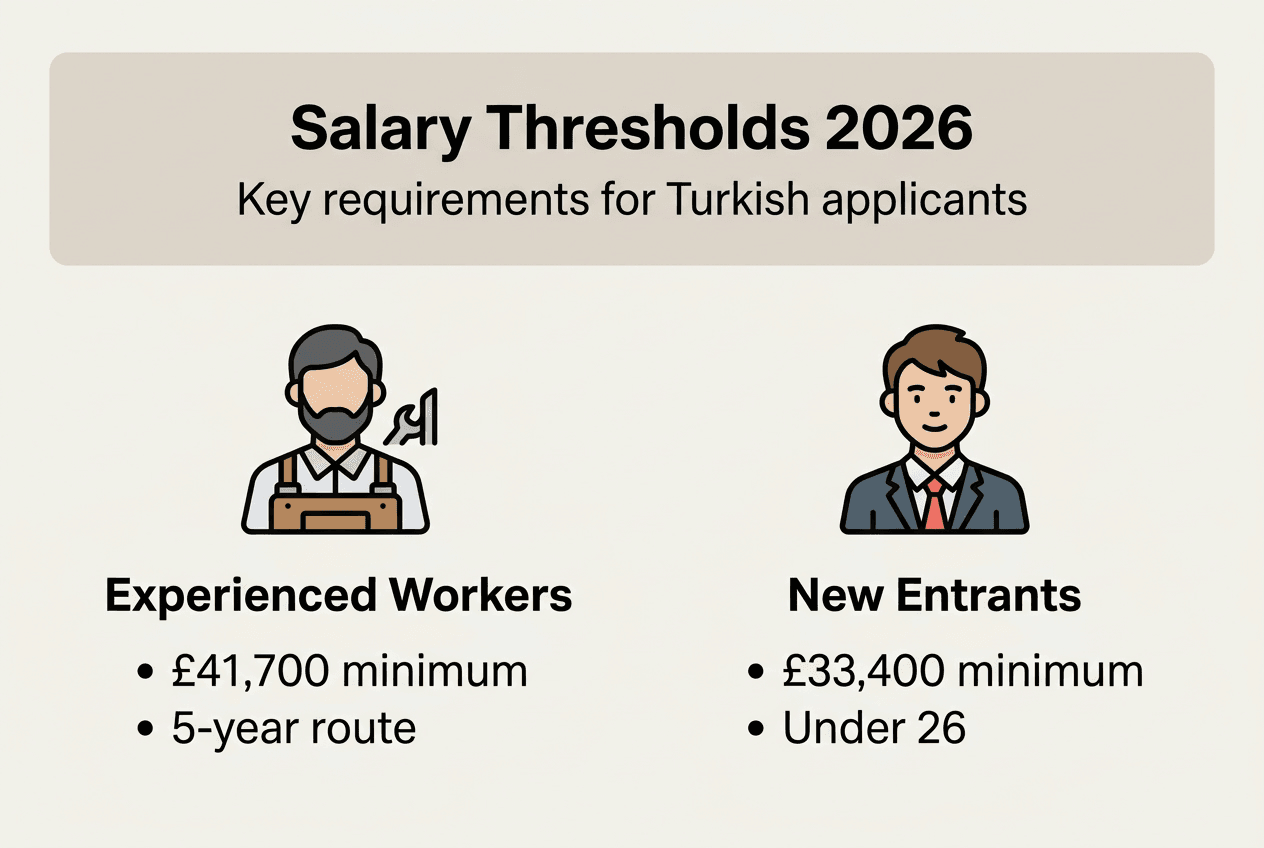 Salary Thresholds 2026
Key requirements for Turkish applicants

Experienced Workers
• £41,700 minimum
• 5-year route

New Entrants
• £33,400 minimum
• Under 26