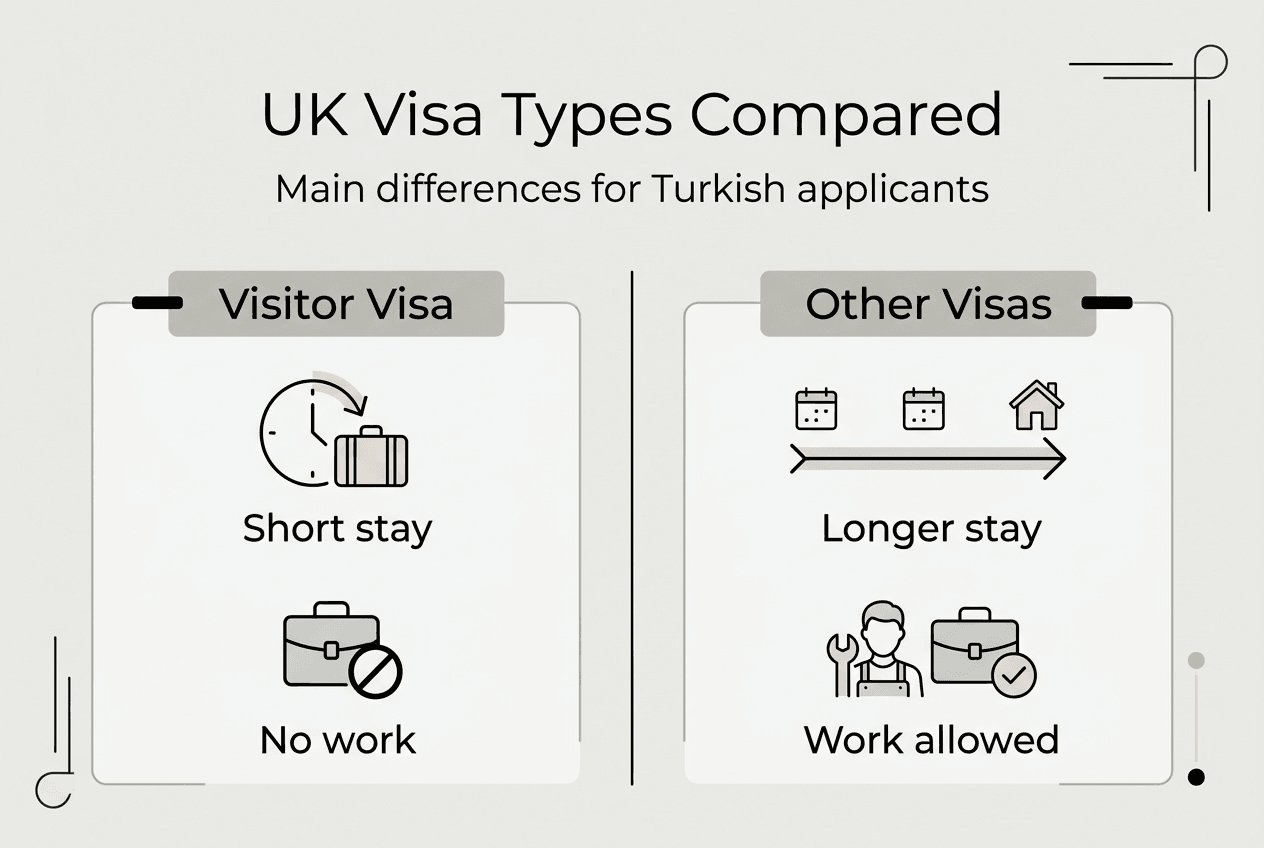 UK Visa Types Compared

Main differences for Turkish applicants

Visitor Visa

Short stay

No work

Other Visas

Longer stay

Work allowed